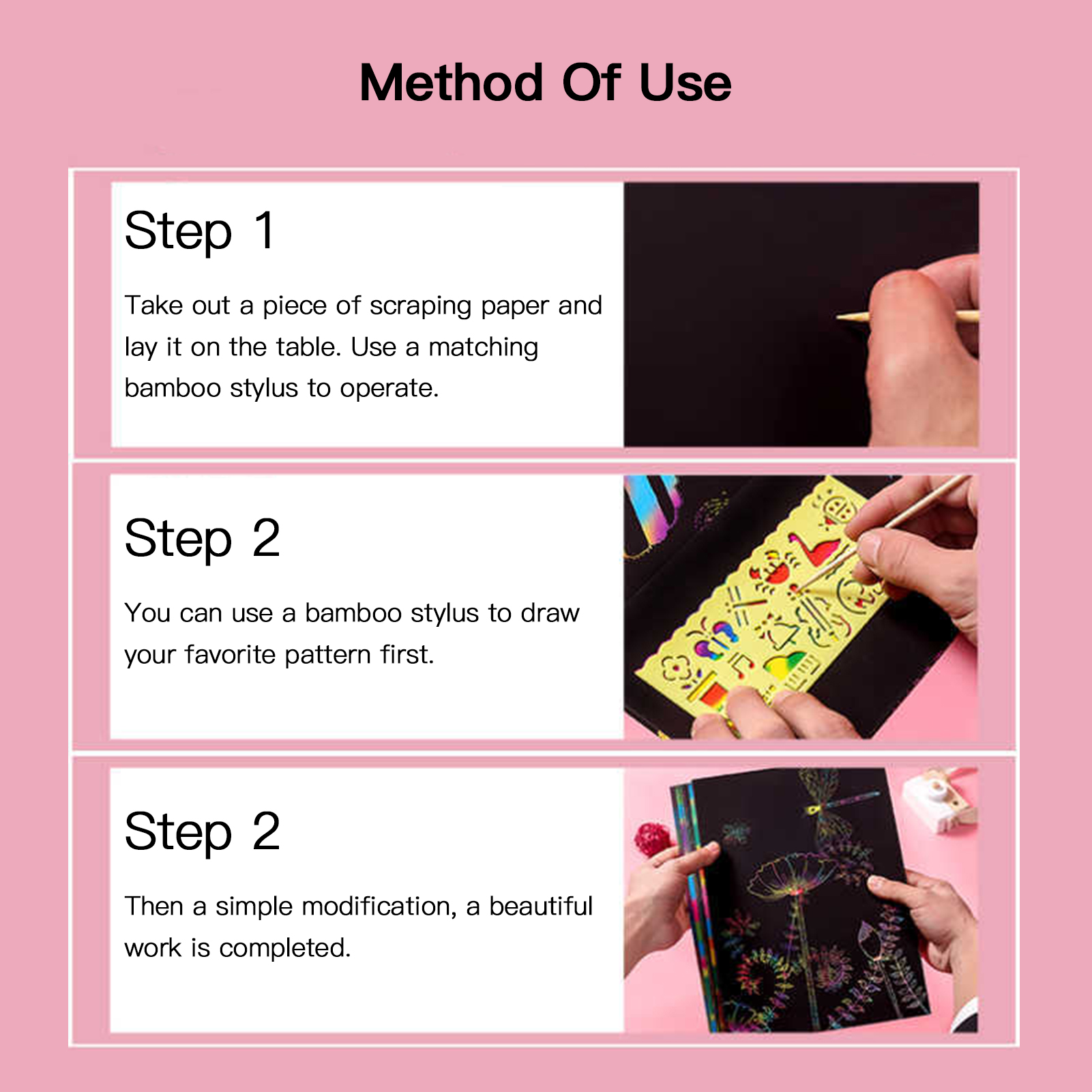 Method Of Use

Step 1

Take out a piece of scraping paper and lay it on the table. Use a matching bamboo stylus to operate.

Step 2

You can use a bamboo stylus to draw your favorite pattern first.

Step 2

Then a simple modification, a beautiful work is completed.