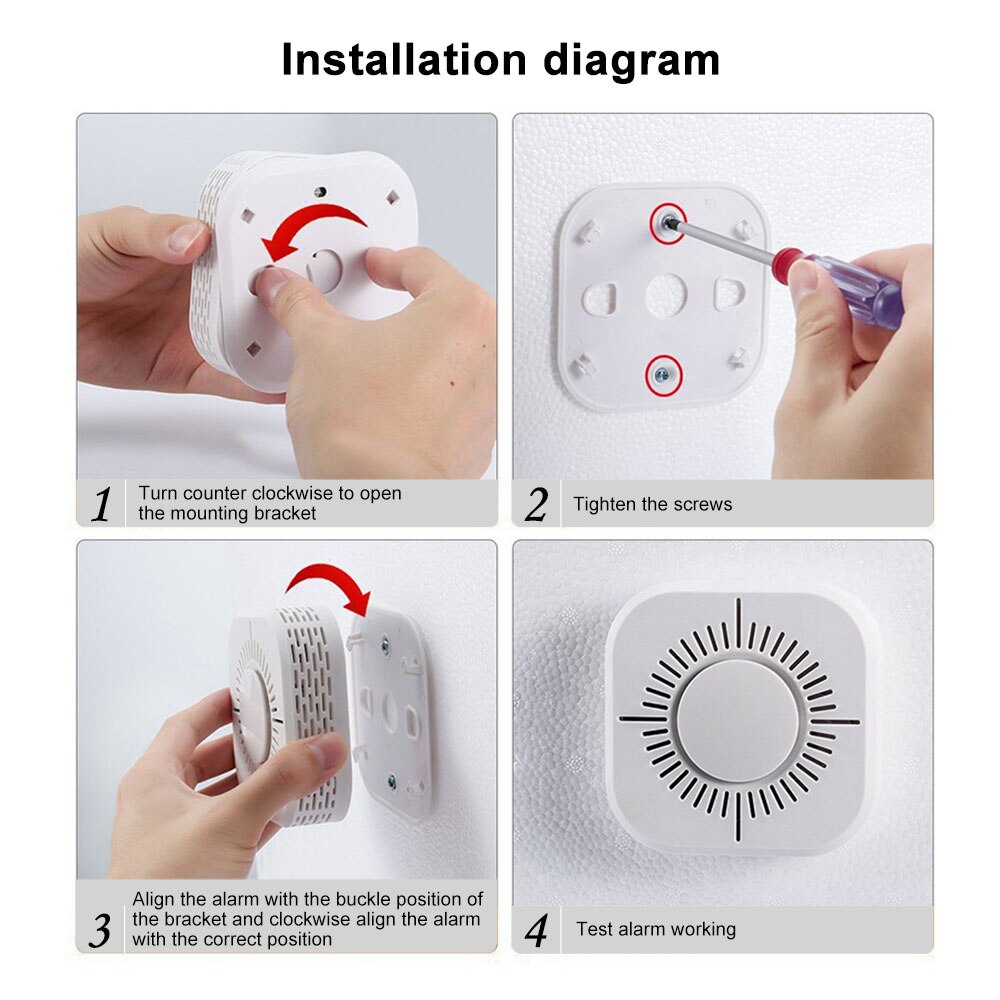 Installation diagram

1 Turn counter clockwise to open the mounting bracket

2 Tighten the screws

3 Align the alarm with the buckle position of the bracket and clockwise align the alarm with the correct position

4 Test alarm working