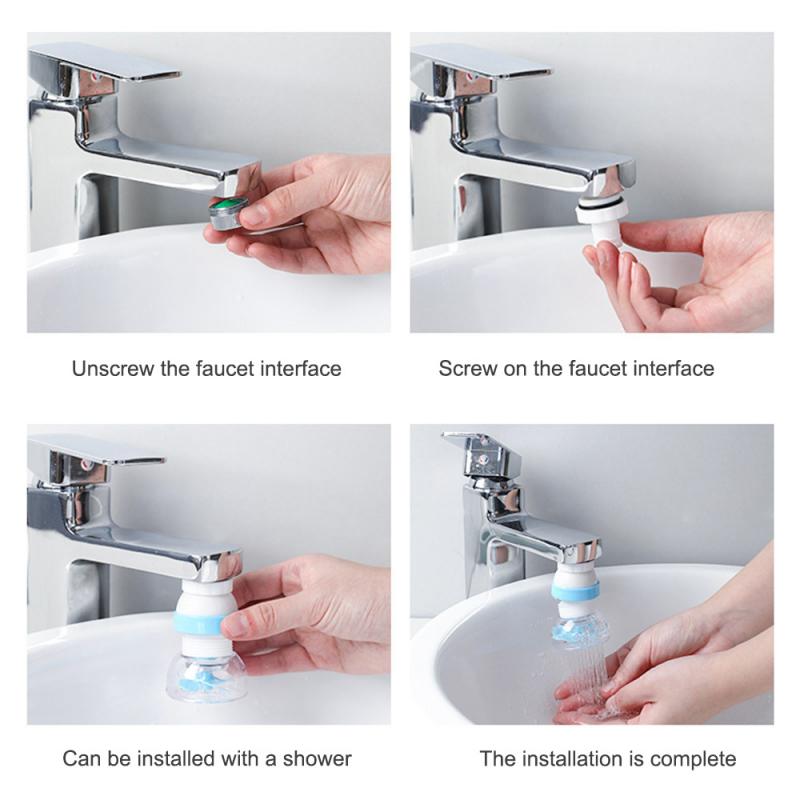 Unscrew the faucet interface

Screw on the faucet interface

Can be installed with a shower

The installation is complete