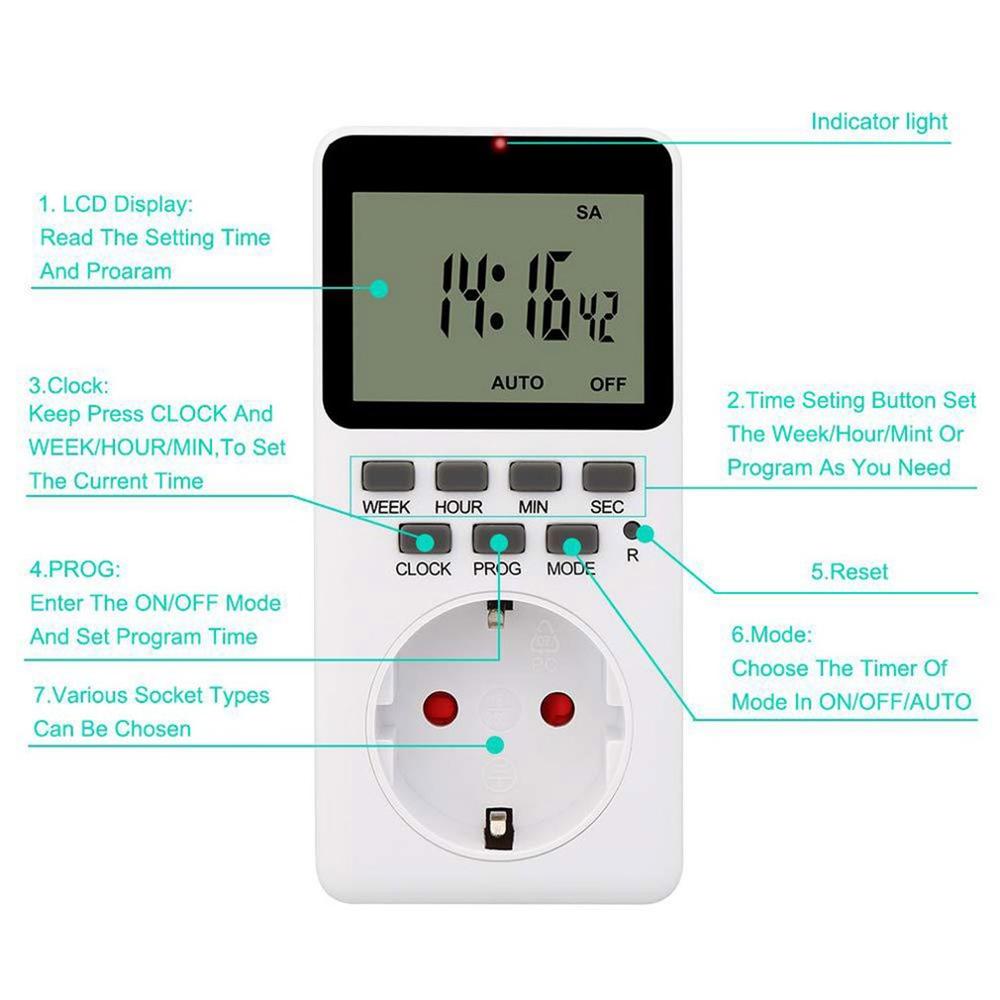 Indicator light

1. LCD Display:
Read The Setting Time
And Proaram

SA
14:16 42
AUTO OFF

3.Clock:
Keep Press CLOCK And
WEEK/HOUR/MIN,To Set
The Current Time

2.Time Seting Button Set
The Week/Hour/Mint Or
Program As You Need

WEEK HOUR MIN SEC
CLOCK PROG MODE R

4.PROG:
Enter The ON/OFF Mode
And Set Program Time

5.Reset

6.Mode:
Choose The Timer Of
Mode In ON/OFF/AUTO

7.Various Socket Types
Can Be Chosen