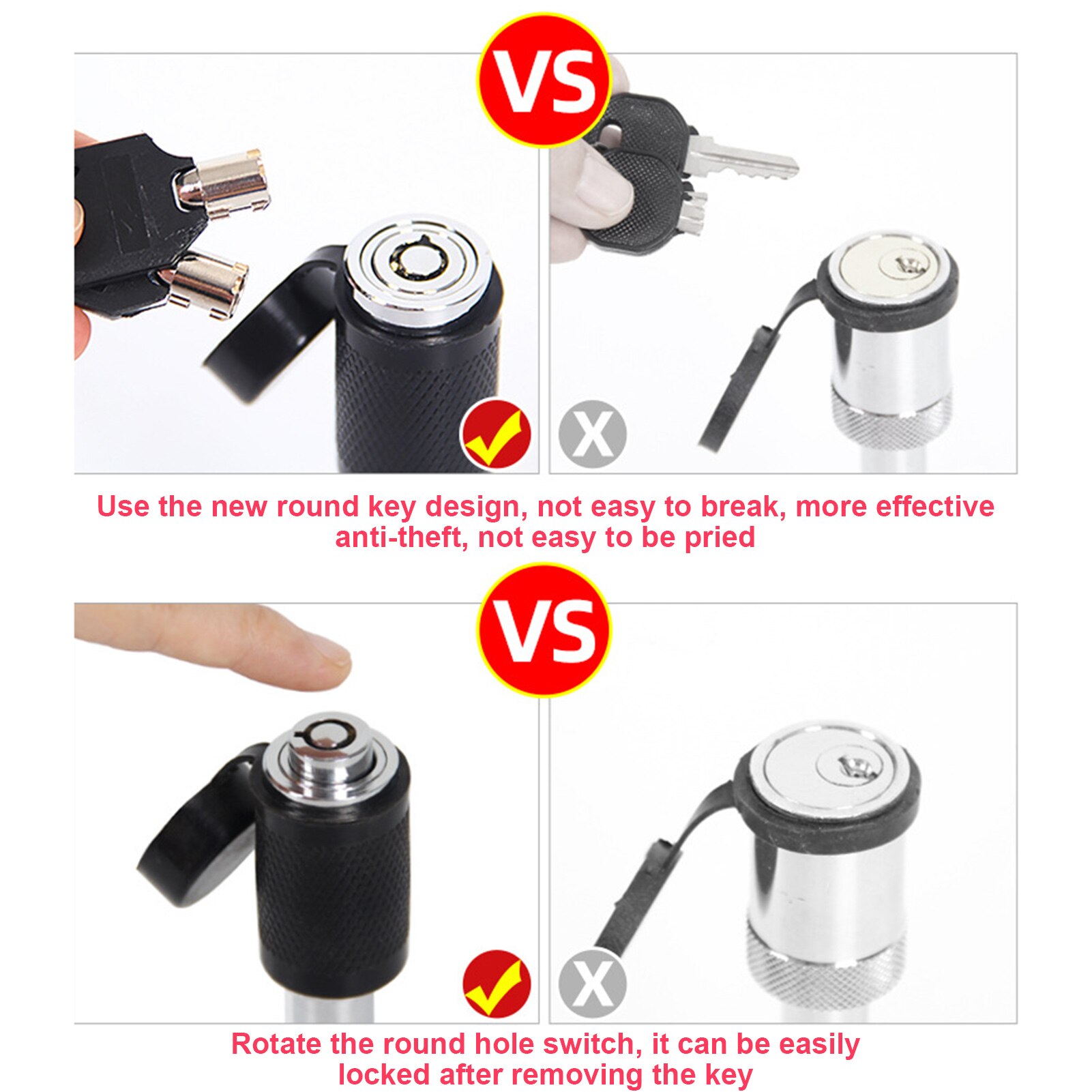 VS

X

Use the new round key design, not easy to break, more effective anti-theft, not easy to be pried

VS

X

Rotate the round hole switch, it can be easily locked after removing the key