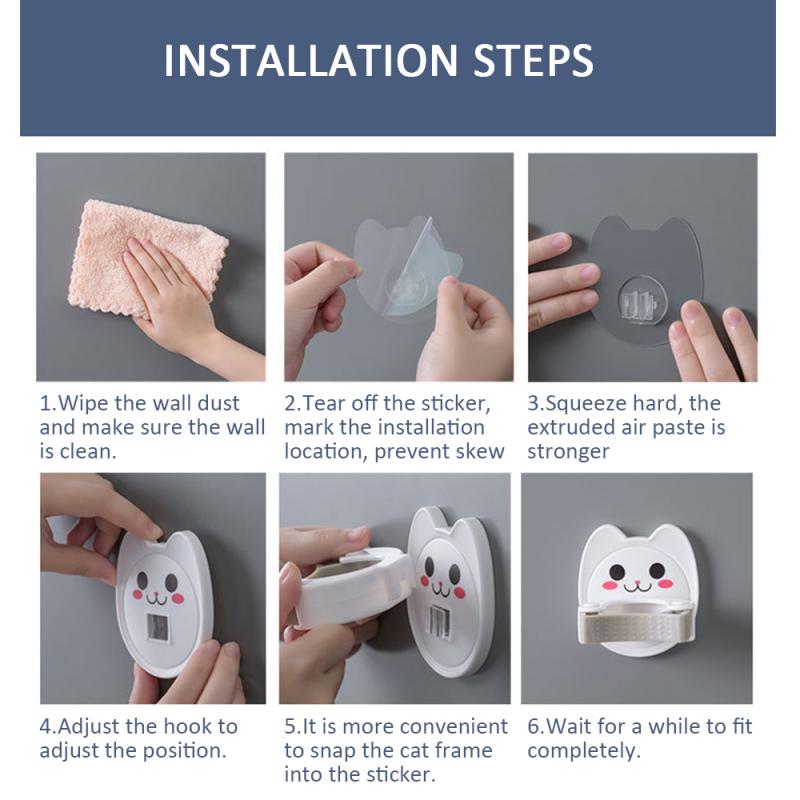 INSTALLATION STEPS

1.Wipe the wall dust and make sure the wall is clean.

2.Tear off the sticker, mark the installation location, prevent skew

3.Squeeze hard, the extruded air paste is stronger

4.Adjust the hook to adjust the position.

5.It is more convenient to snap the cat frame into the sticker.

6.Wait for a while to fit completely.