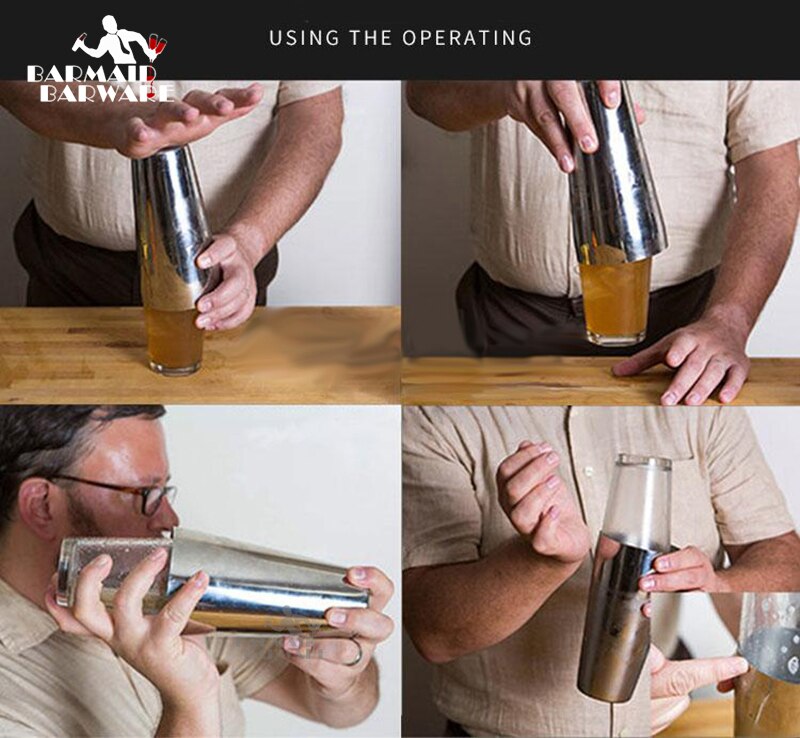 BARMAID BARWARE

USING THE OPERATING