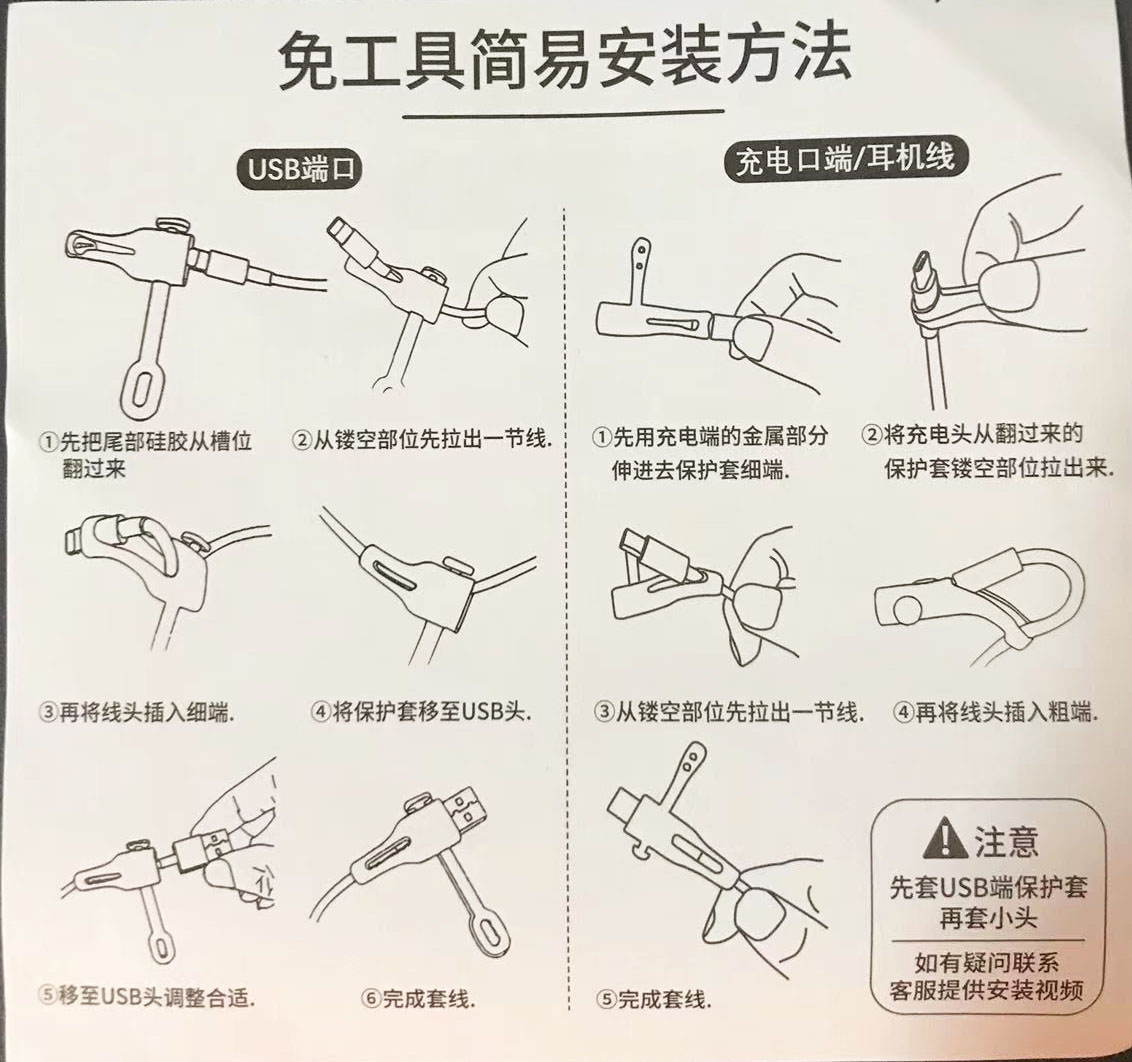 免工具简易安装方法

USB端口

①先把尾部硅胶从槽位翻过来

②从镂空部位先拉出一节线.

③再将线头插入细端.

④将保护套移至USB头.

⑤移至USB头调整合适.

⑥完成套线.

充电口端/耳机线

①先用充电端的金属部分伸进去保护套细端.

②将充电头从翻过来的保护套镂空部位拉出来.

③从镂空部位先拉出一节线.

④再将线头插入粗端.

⑤完成套线.

注意
先套USB端保护套
再套小头
如有疑问联系
客服提供安装视频