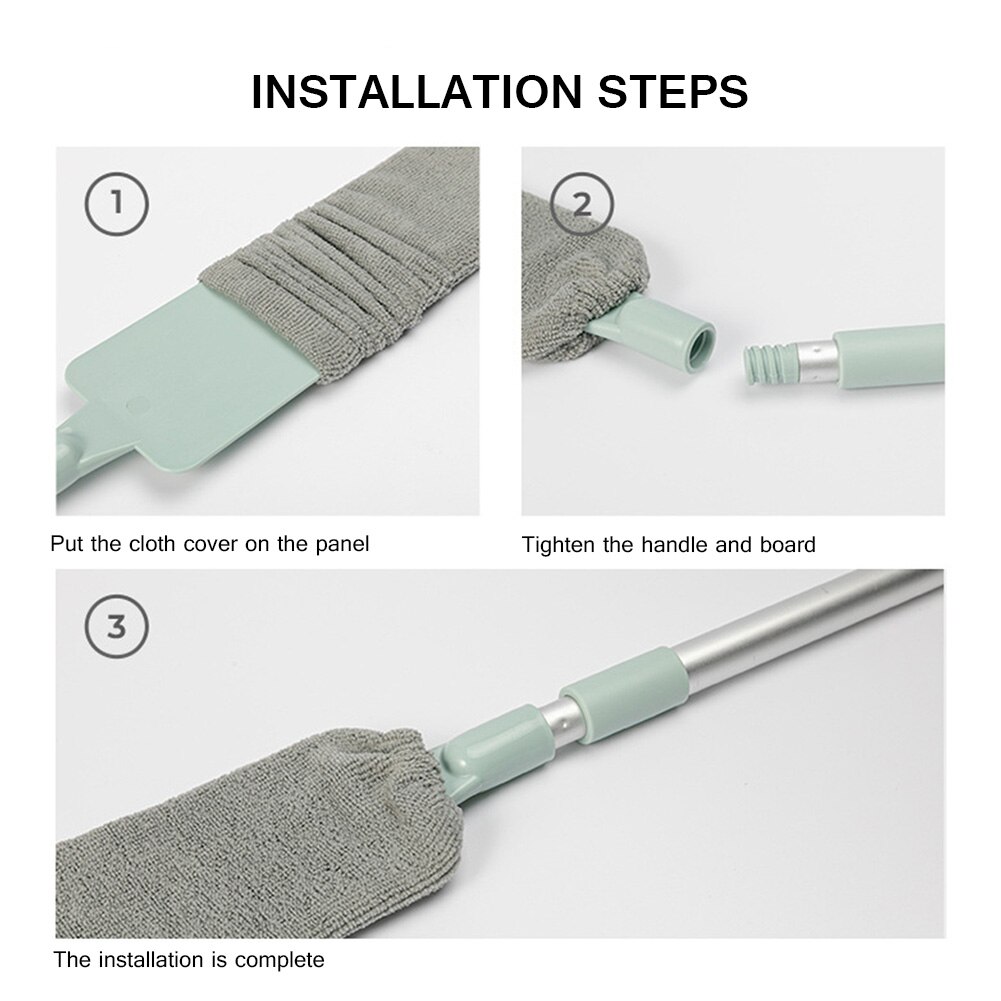 INSTALLATION STEPS

1

Put the cloth cover on the panel

2

Tighten the handle and board

3

The installation is complete