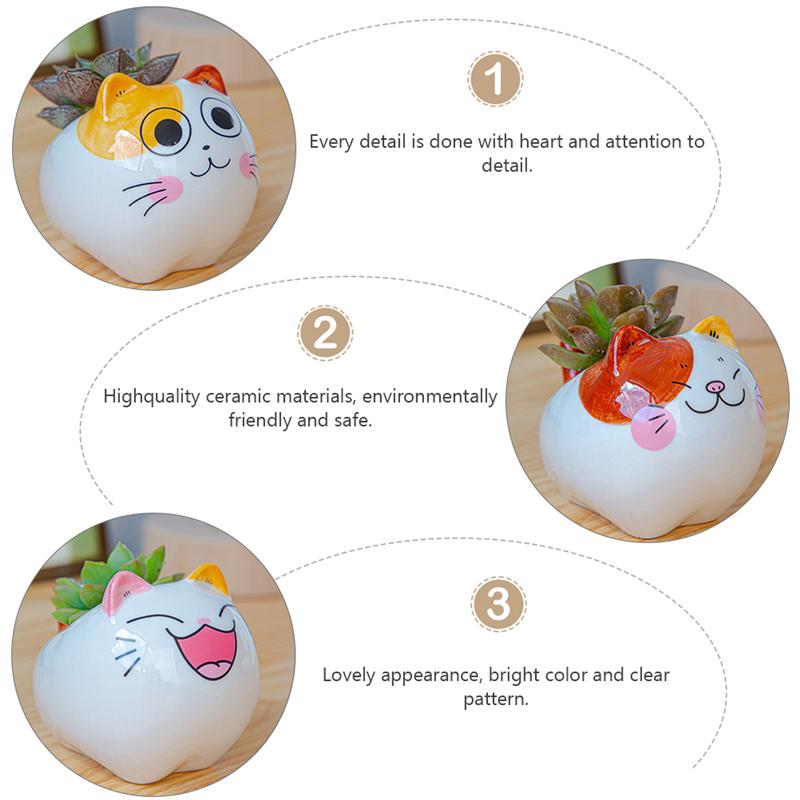 1

Every detail is done with heart and attention to detail.

2

Highquality ceramic materials, environmentally friendly and safe.

3

Lovely appearance, bright color and clear pattern.