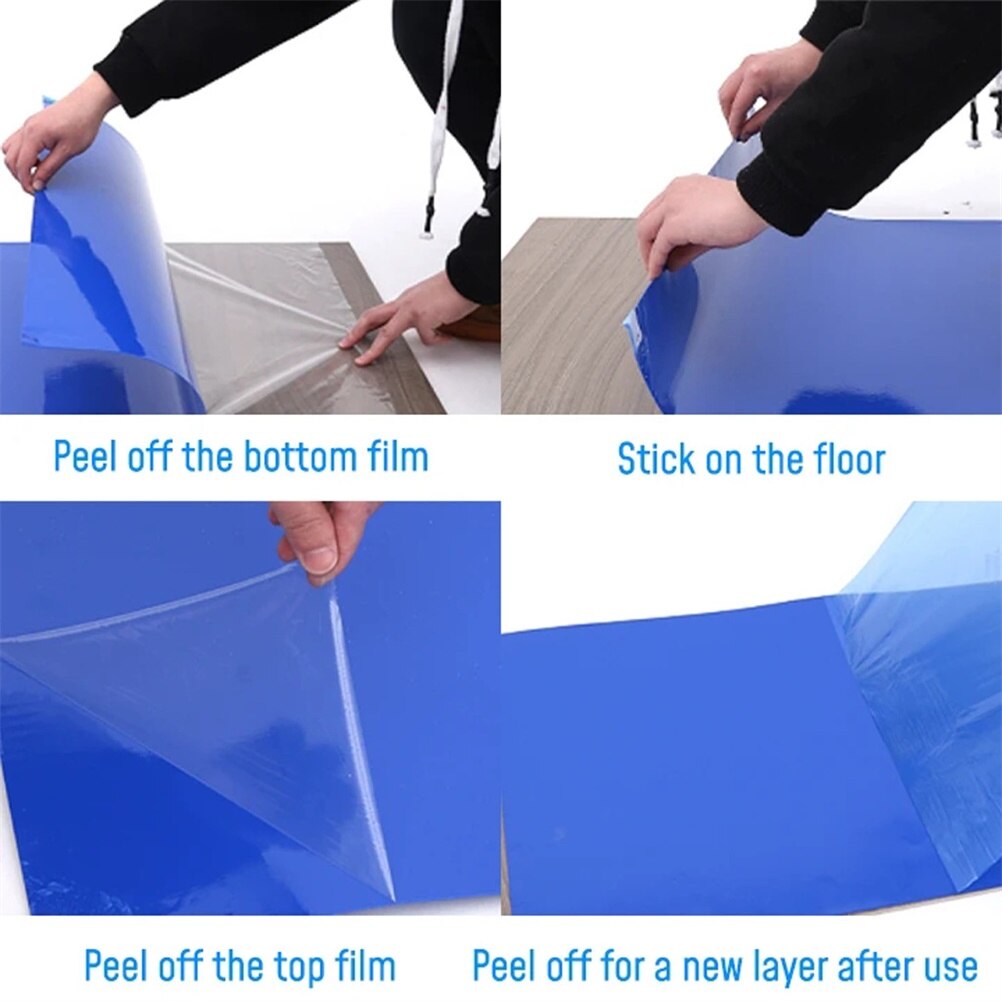 Peel off the bottom film

Stick on the floor

Peel off the top film

Peel off for a new layer after use