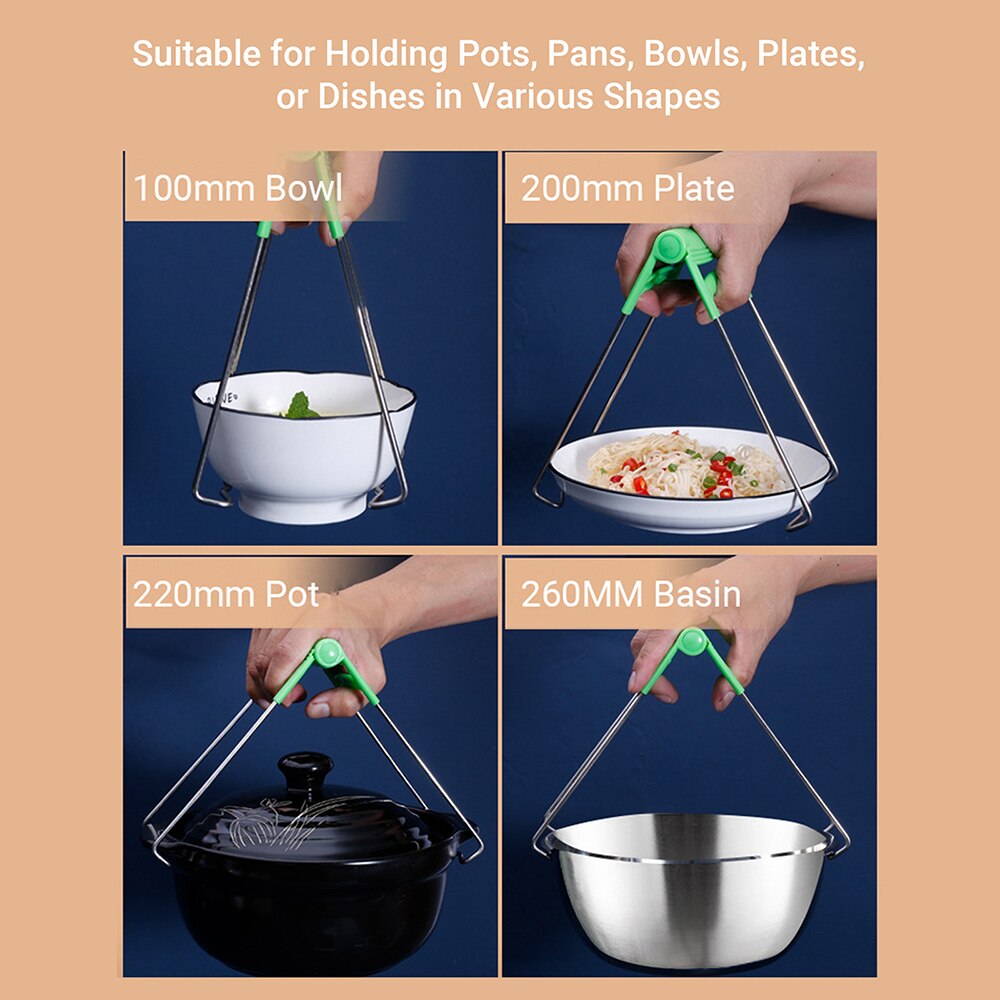 Suitable for Holding Pots, Pans, Bowls, Plates, or Dishes in Various Shapes

100mm Bowl

200mm Plate

220mm Pot

260MM Basin