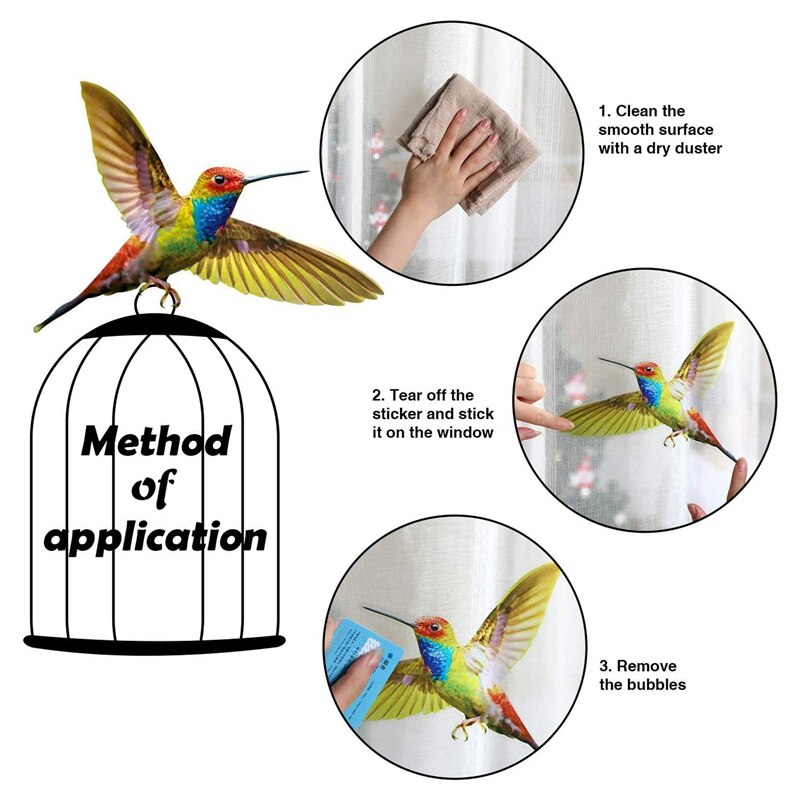 Method of application

1. Clean the smooth surface with a dry duster

2. Tear off the sticker and stick it on the window

3. Remove the bubbles