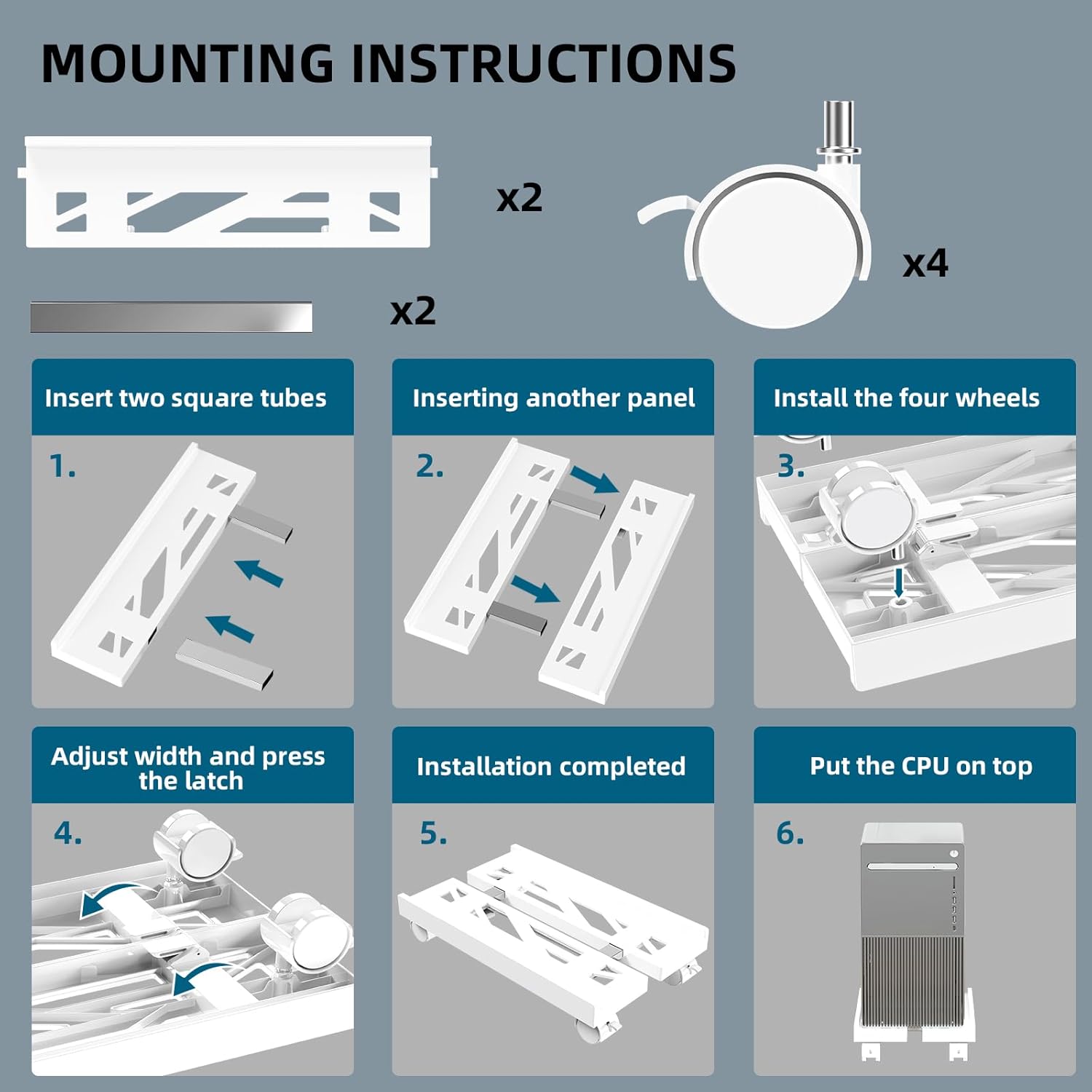 MOUNTING INSTRUCTIONS

x2

x4

x2

Insert two square tubes

1.

Inserting another panel

2.

Install the four wheels

3.

Adjust width and press the latch

4.

Installation completed

5.

Put the CPU on top

6.