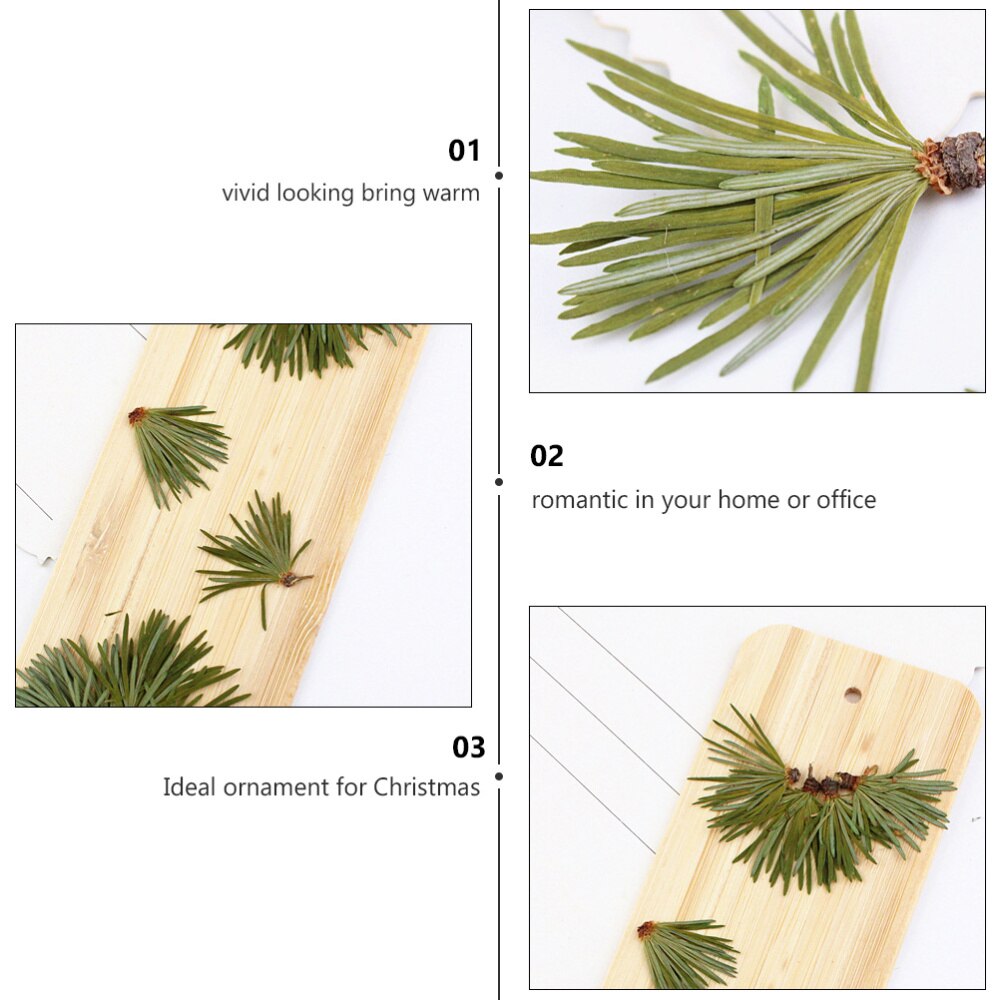 01
vivid looking bring warm

02
romantic in your home or office

03
Ideal ornament for Christmas