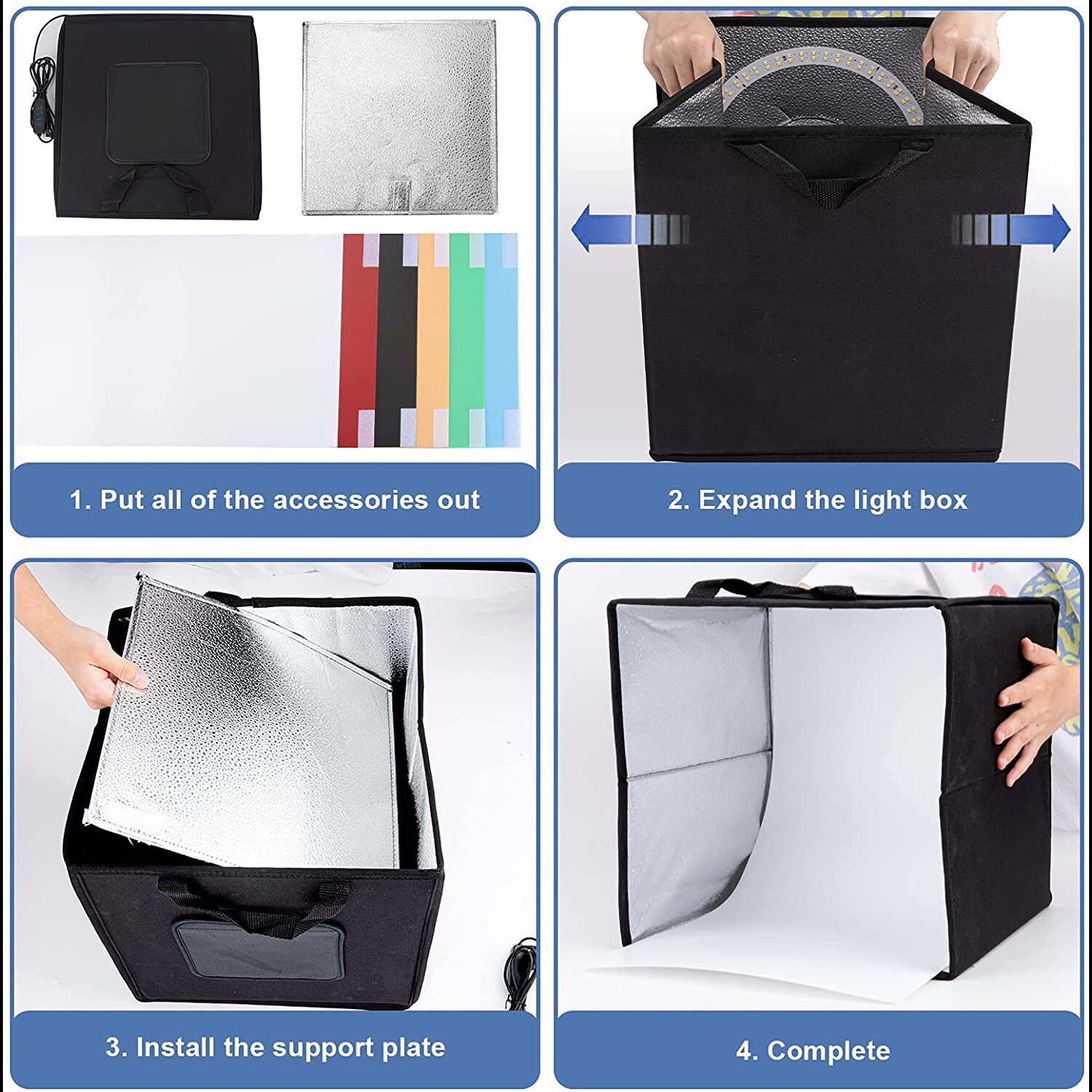 1. Put all of the accessories out

2. Expand the light box

3. Install the support plate

4. Complete