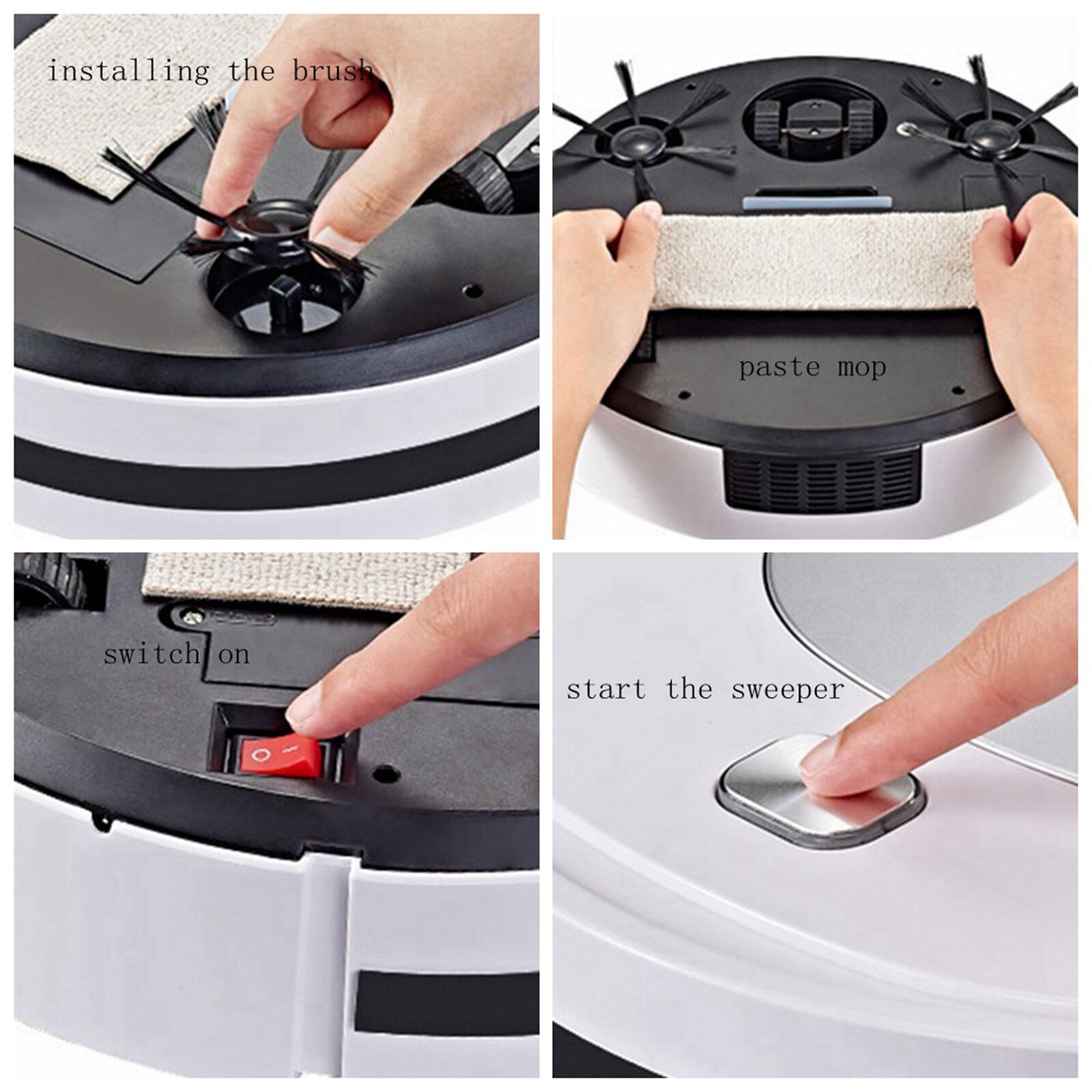 installing the brush

paste mop

switch on

start the sweeper