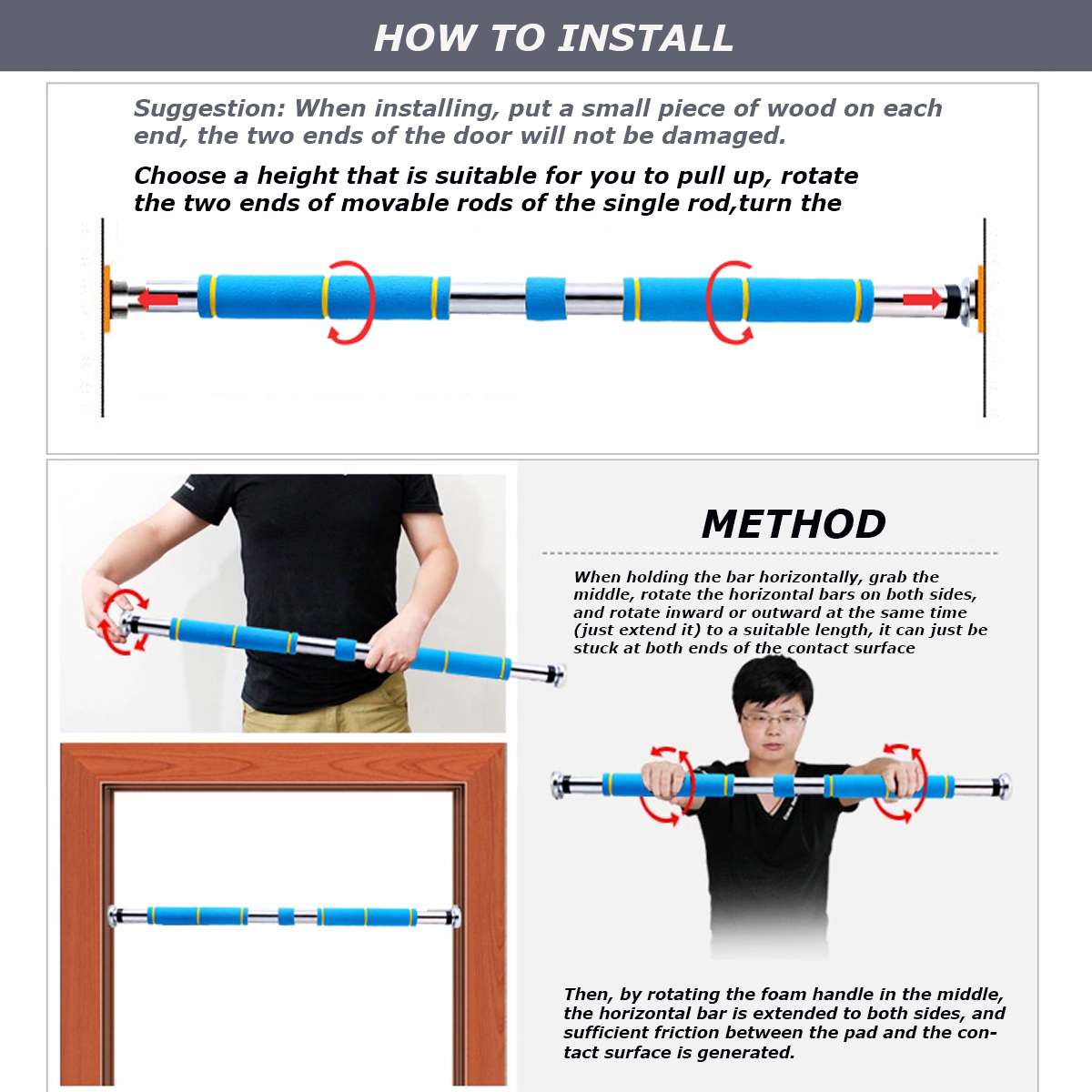 HOW TO INSTALL

Suggestion: When installing, put a small piece of wood on each end, the two ends of the door will not be damaged.

Choose a height that is suitable for you to pull up, rotate the two ends of movable rods of the single rod,turn the

METHOD

When holding the bar horizontally, grab the middle, rotate the horizontal bars on both sides, and rotate inward or outward at the same time (just extend it) to a suitable length, it can just be stuck at both ends of the contact surface

Then, by rotating the foam handle in the middle, the horizontal bar is extended to both sides, and sufficient friction between the pad and the contact surface is generated.