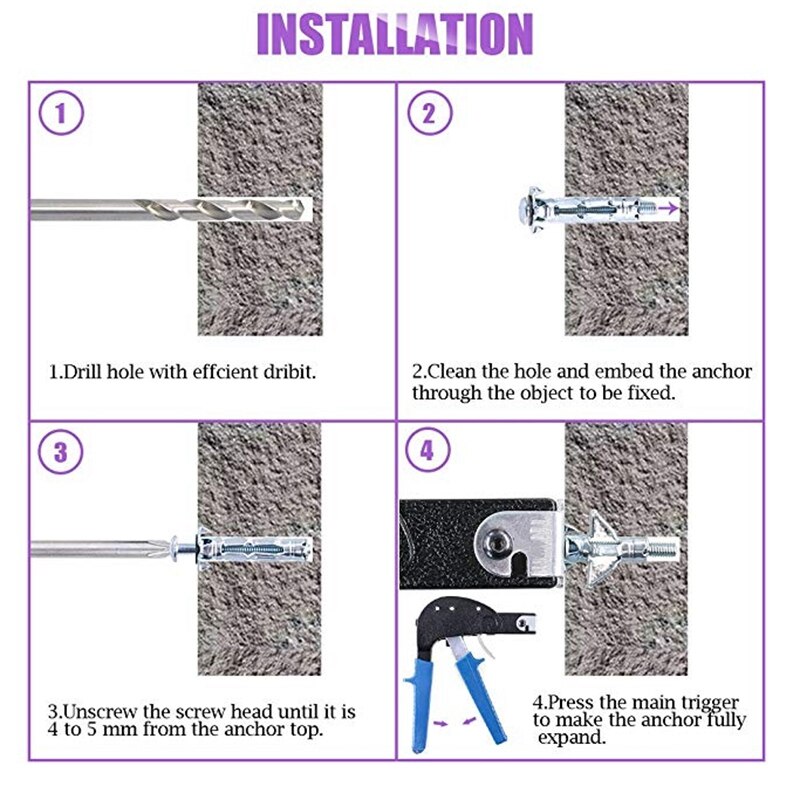 INSTALLATION

1

1.Drill hole with effcient dribit.

2

2.Clean the hole and embed the anchor through the object to be fixed.

3

3.Unscrew the screw head until it is 4 to 5 mm from the anchor top.

4

4.Press the main trigger to make the anchor fully expand.