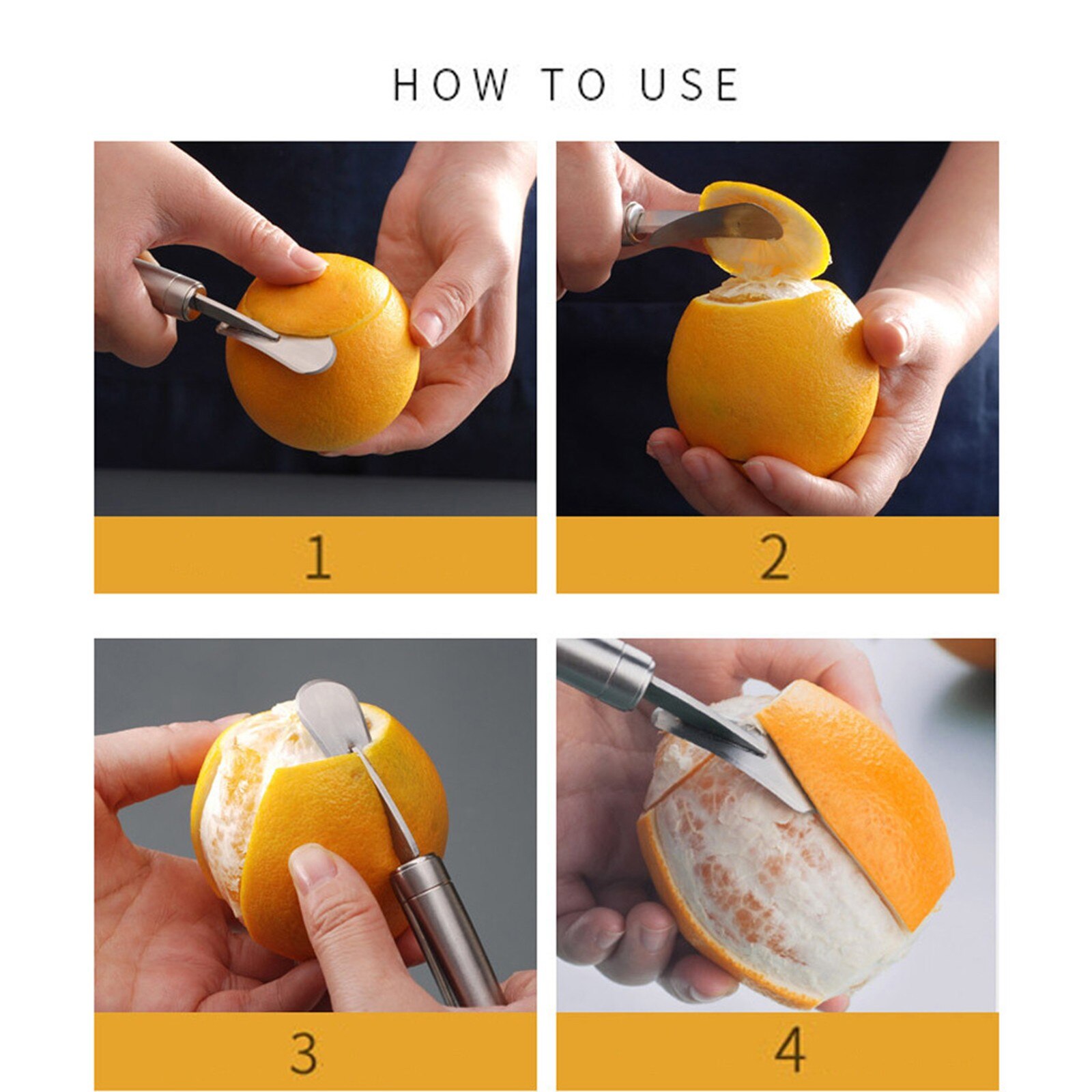 HOW TO USE

1

2

3

4