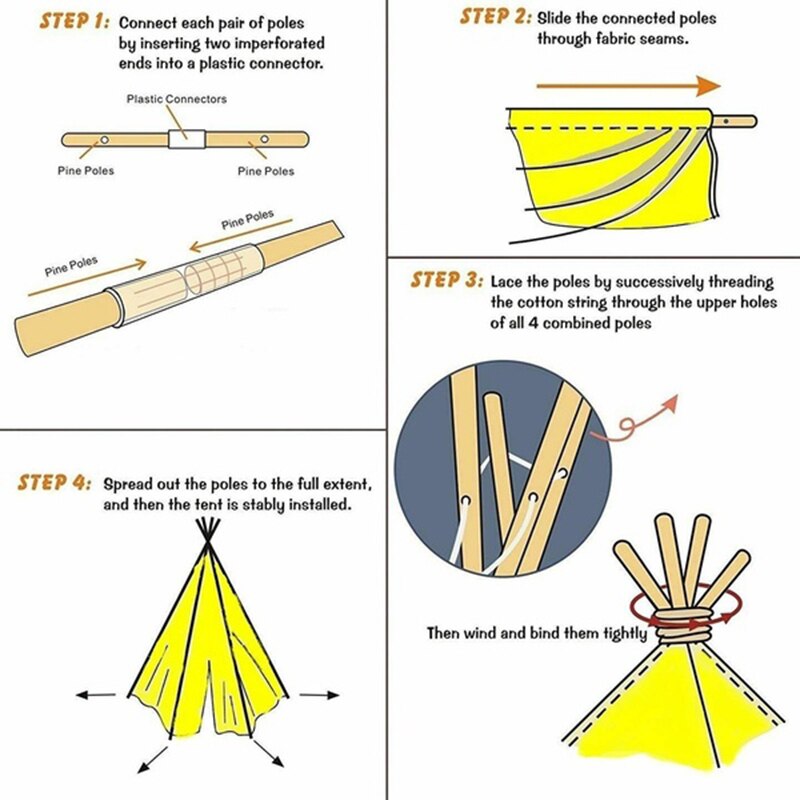 STEP 1: Connect each pair of poles by inserting two imperforated ends into a plastic connector.

Plastic Connectors

Pine Poles

Pine Poles

Pine Poles

Pine Poles

STEP 2: Slide the connected poles through fabric seams.

STEP 3: Lace the poles by successively threading the cotton string through the upper holes of all 4 combined poles

Then wind and bind them tightly

STEP 4: Spread out the poles to the full extent, and then the tent is stably installed.