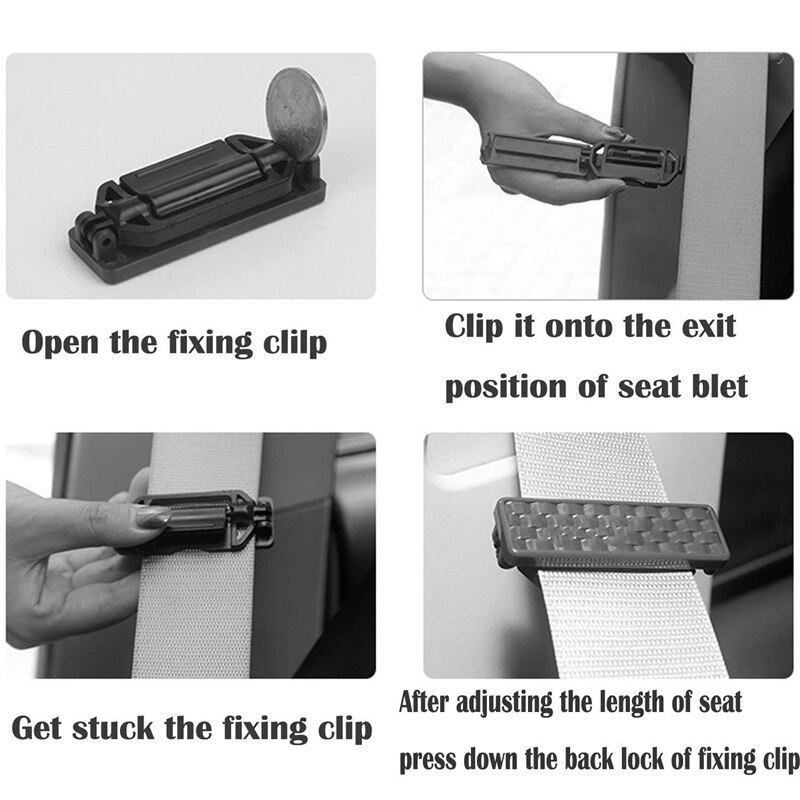 Open the fixing clilp

Clip it onto the exit position of seat blet

Get stuck the fixing clip

After adjusting the length of seat press down the back lock of fixing clip