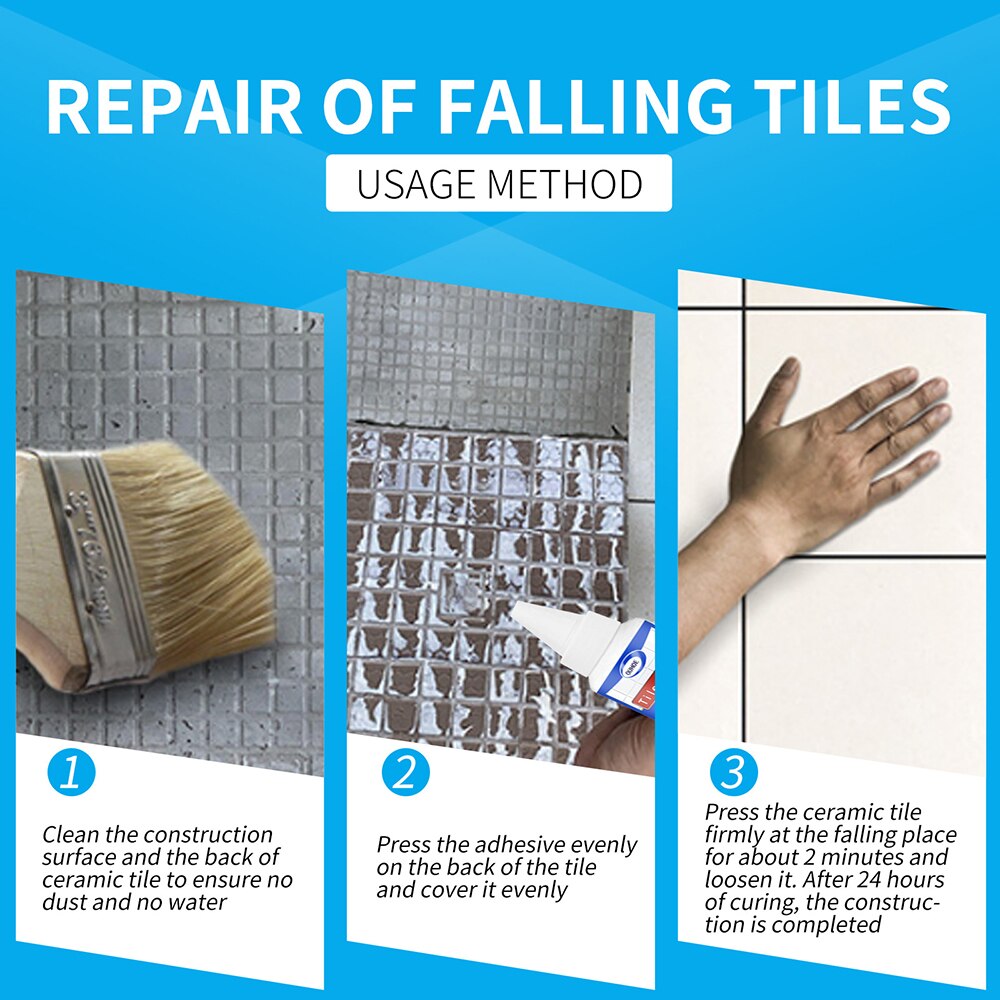 REPAIR OF FALLING TILES

USAGE METHOD

1

Clean the construction surface and the back of ceramic tile to ensure no dust and no water

2

Press the adhesive evenly on the back of the tile and cover it evenly

3

Press the ceramic tile firmly at the falling place for about 2 minutes and loosen it. After 24 hours of curing, the construction is completed