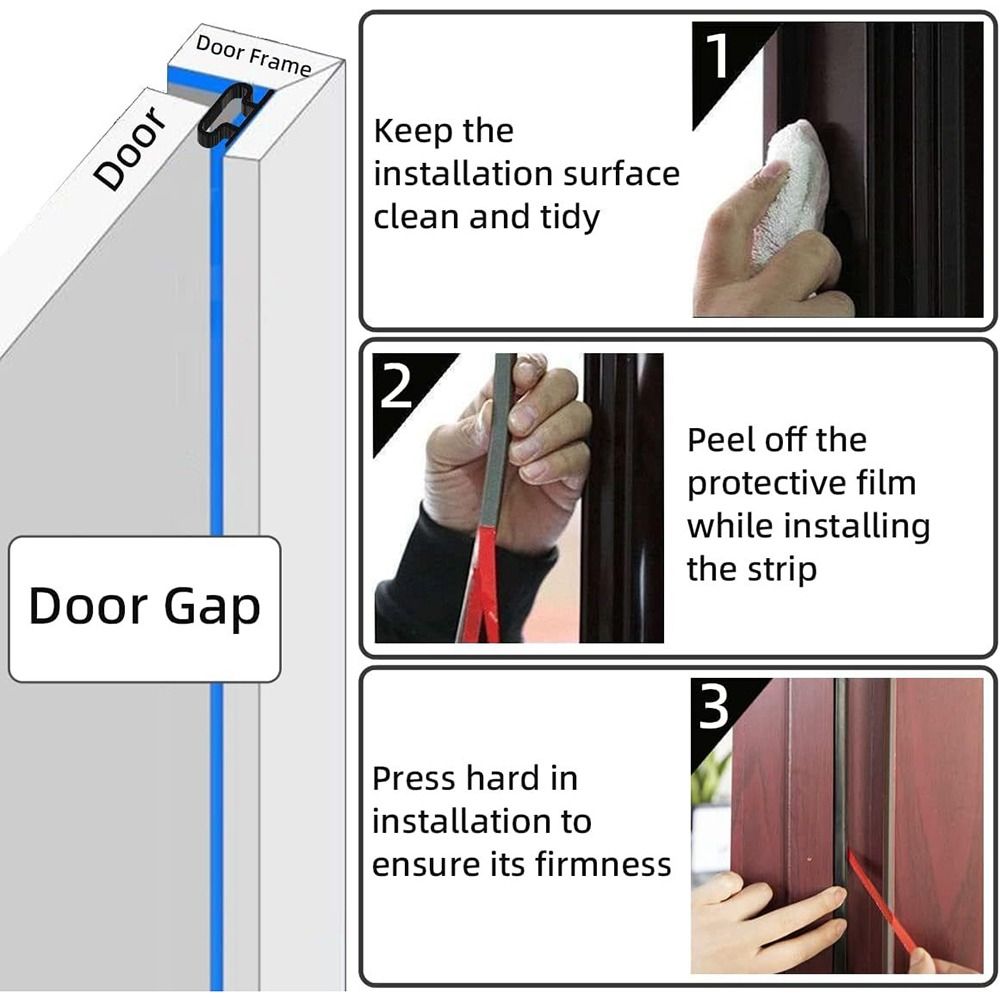 Door Frame

Door

Door Gap

1

Keep the installation surface clean and tidy

2

Peel off the protective film while installing the strip

3

Press hard in installation to ensure its firmness