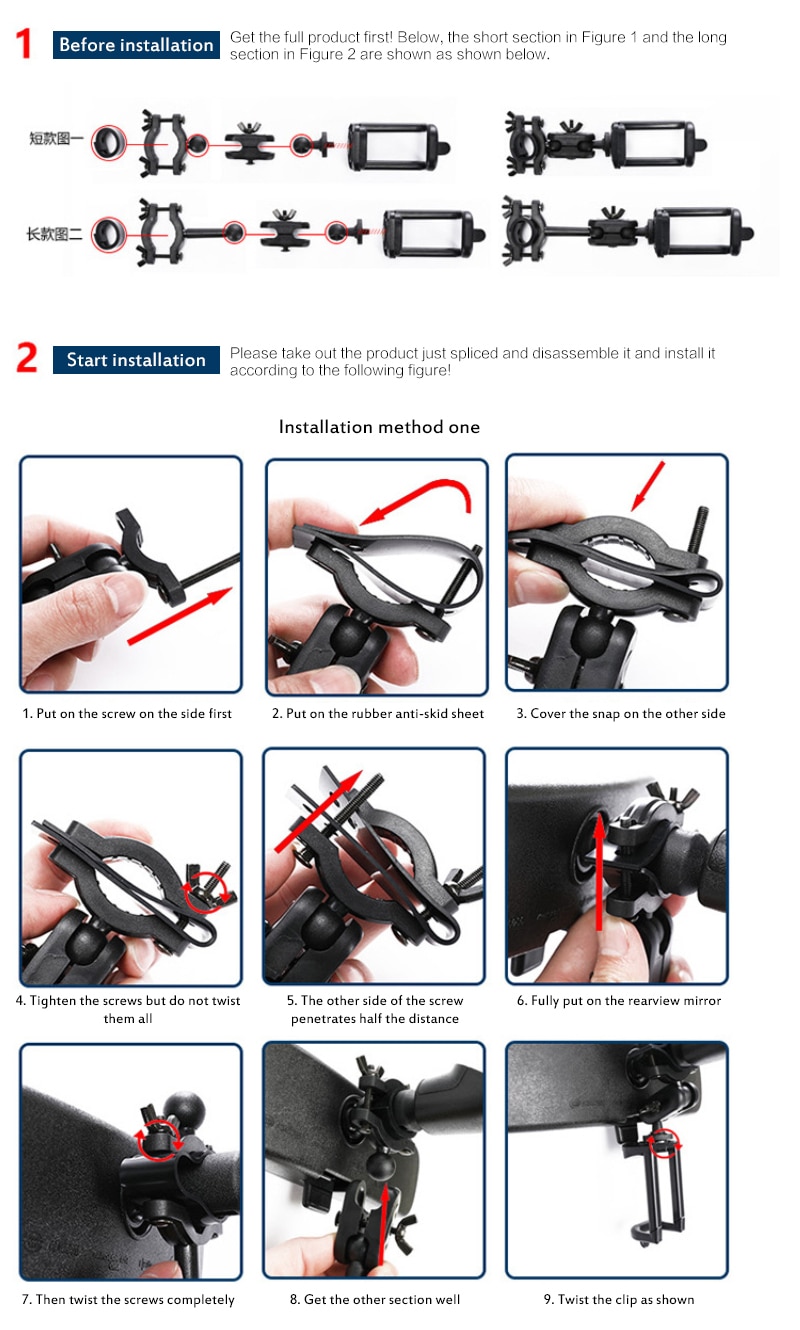 1 Before installation
Get the full product first! Below, the short section in Figure 1 and the long section in Figure 2 are shown as shown below.

短款图一

长款图二

2 Start installation
Please take out the product just spliced and disassemble it and install it according to the following figure!

Installation method one

1. Put on the screw on the side first

2. Put on the rubber anti-skid sheet

3. Cover the snap on the other side

4. Tighten the screws but do not twist them all

5. The other side of the screw penetrates half the distance

6. Fully put on the rearview mirror

7. Then twist the screws completely

8. Get the other section well

9. Twist the clip as shown