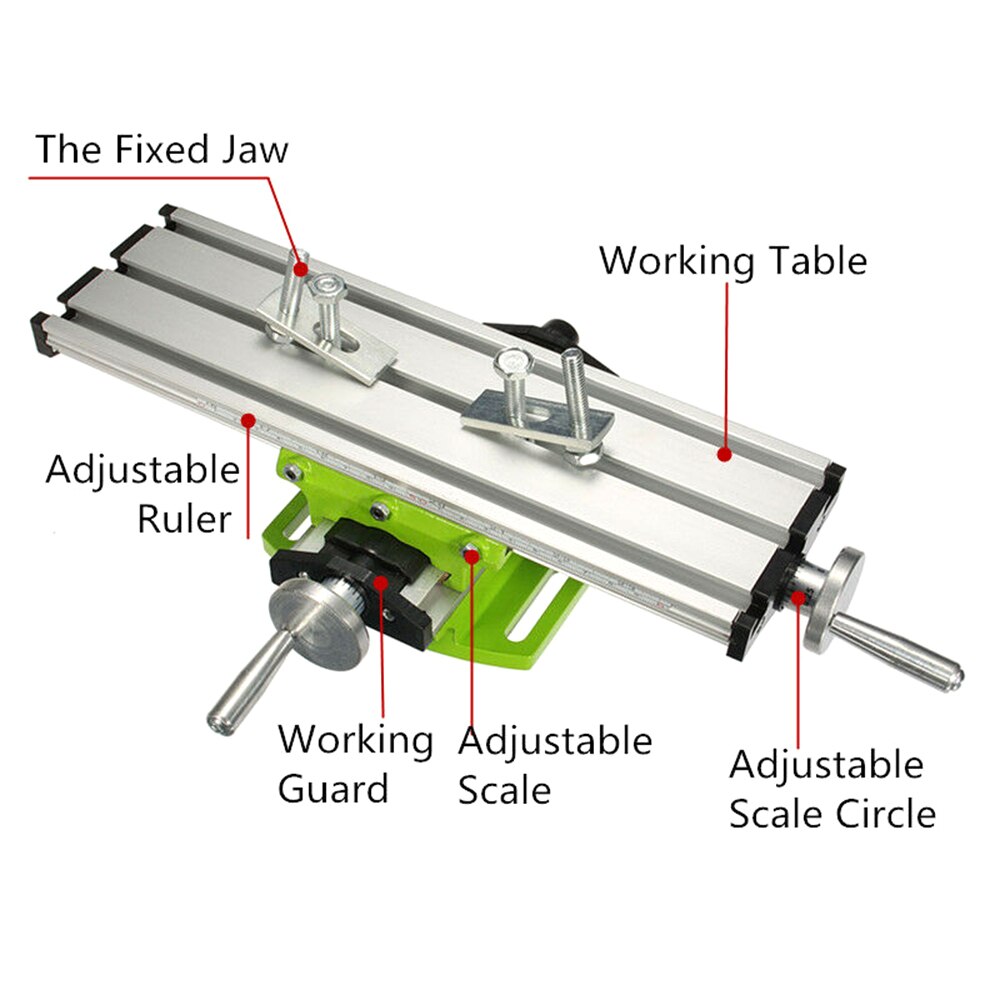 The Fixed Jaw

Working Table

Adjustable Ruler

Working Guard

Adjustable Scale

Adjustable Scale Circle