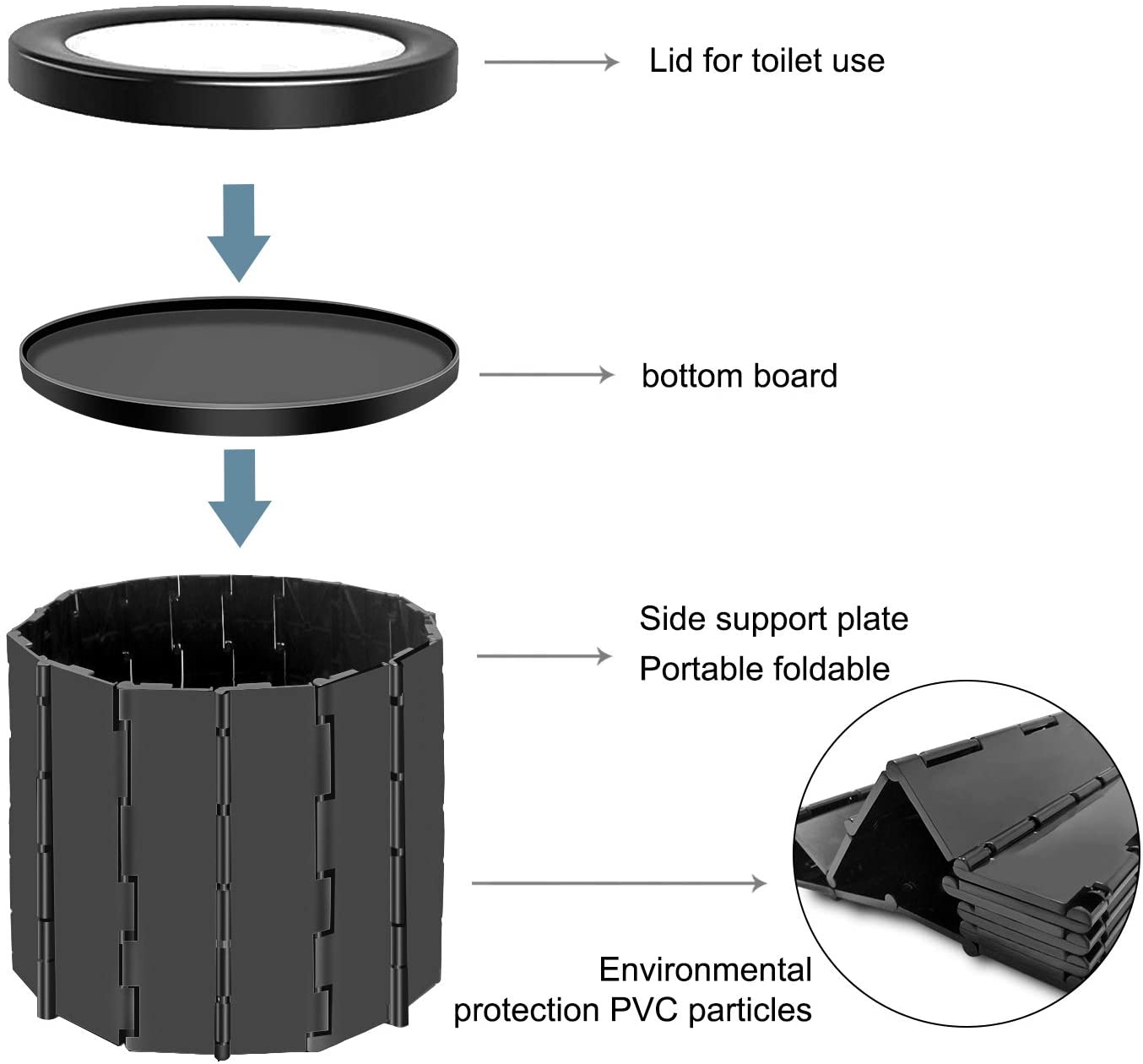 Lid for toilet use

bottom board

Side support plate
Portable foldable

Environmental protection PVC particles