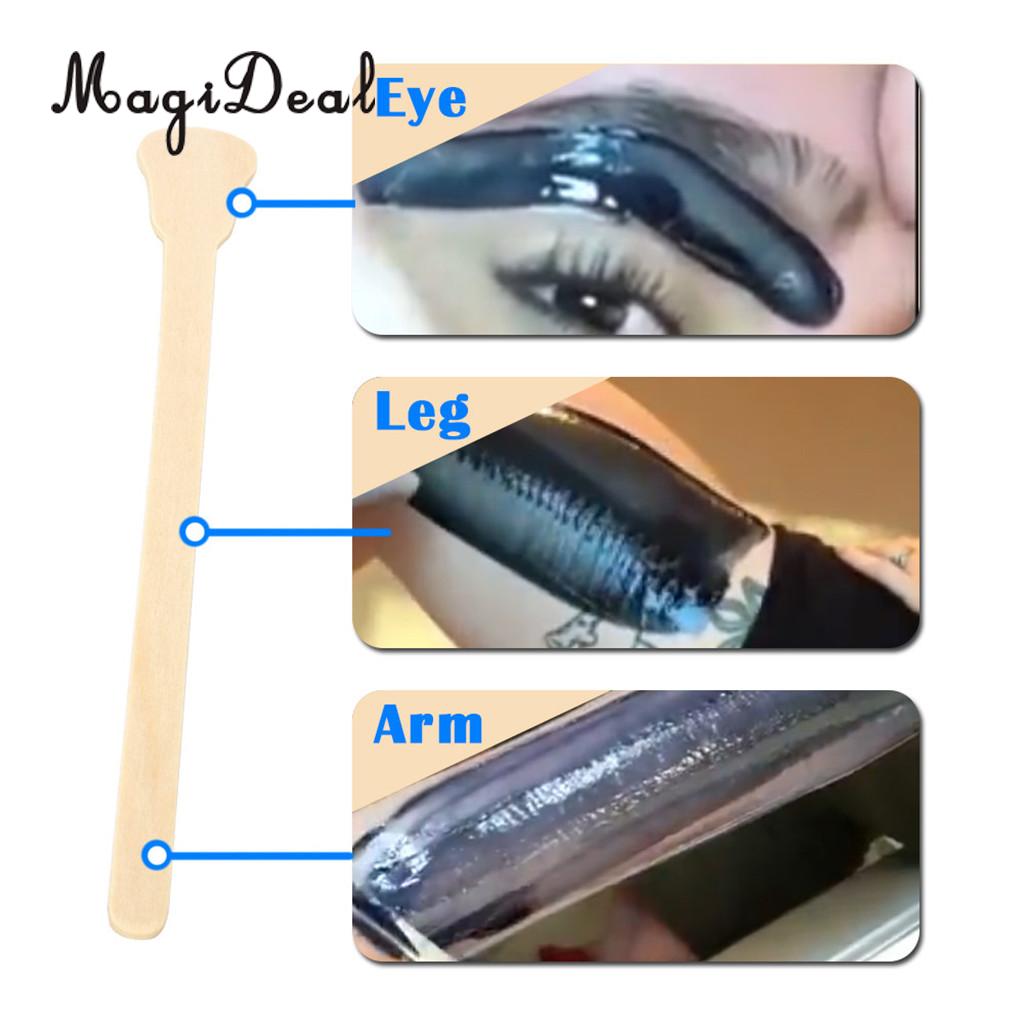 MagiDeal

Eye

Leg

Arm