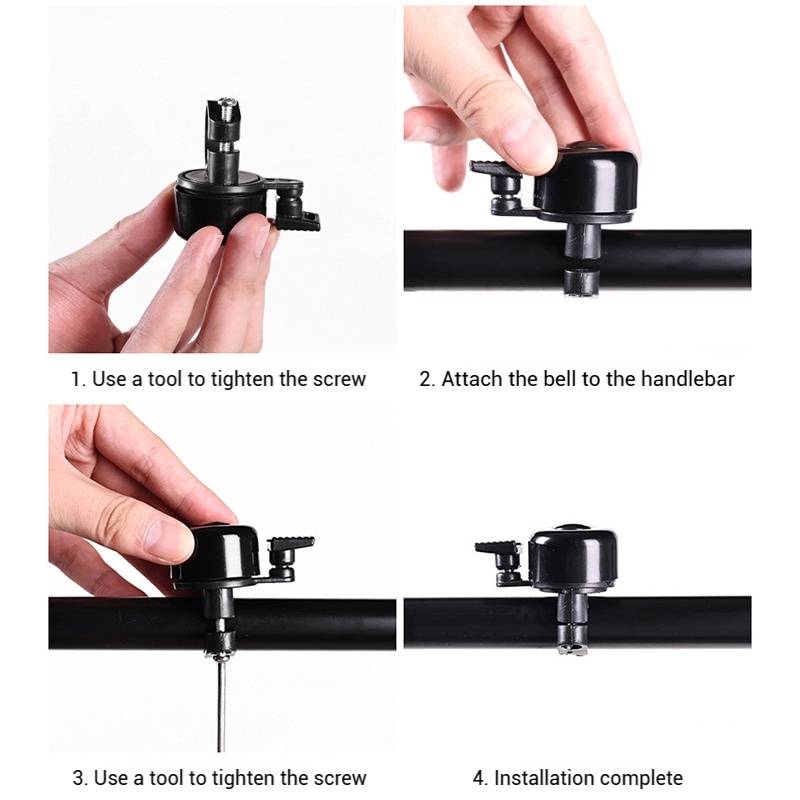 1. Use a tool to tighten the screw

2. Attach the bell to the handlebar

3. Use a tool to tighten the screw

4. Installation complete