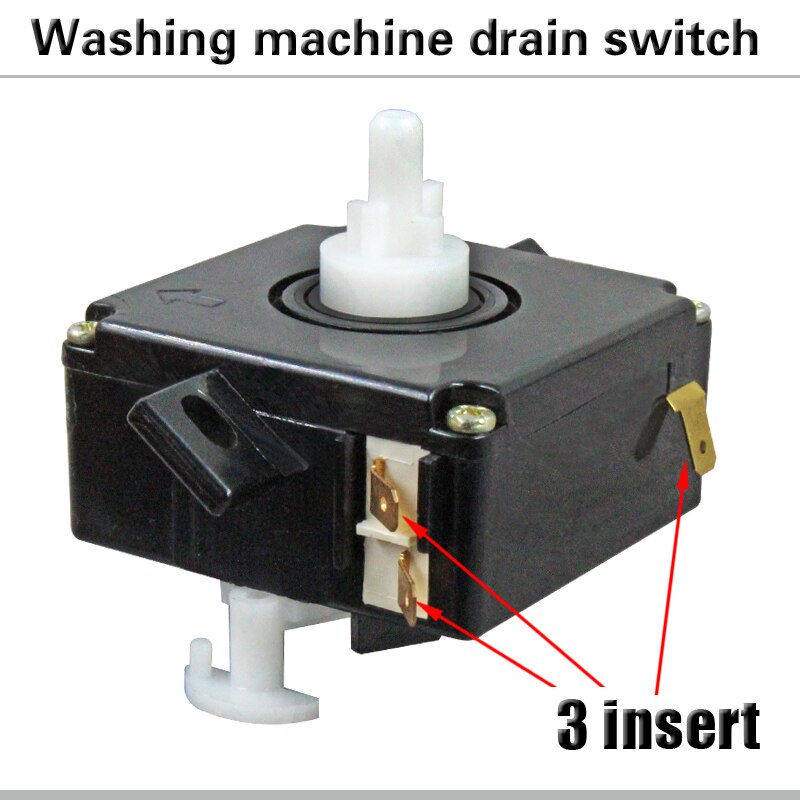 Washing machine drain switch

3 insert