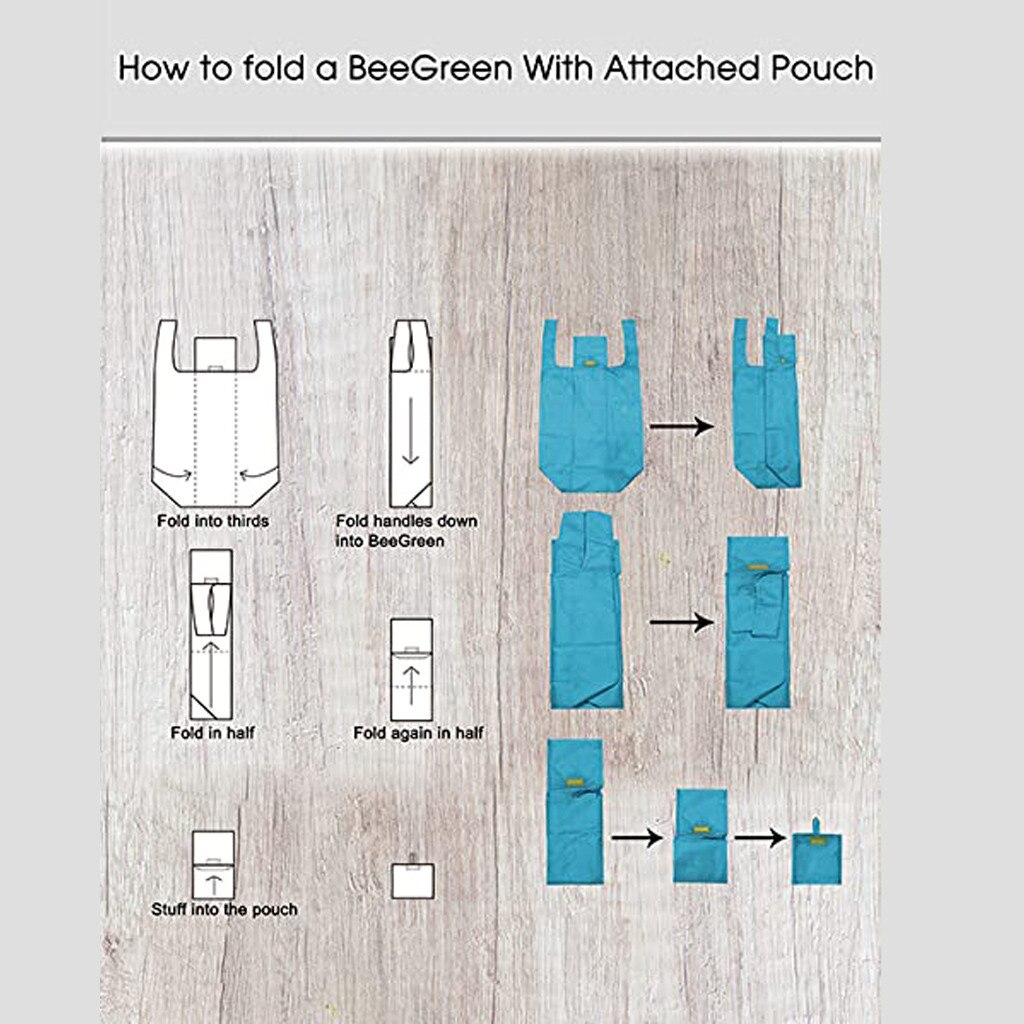 How to fold a BeeGreen With Attached Pouch

Fold into thirds

Fold handles down into BeeGreen

Fold in half

Fold again in half

Stuff into the pouch