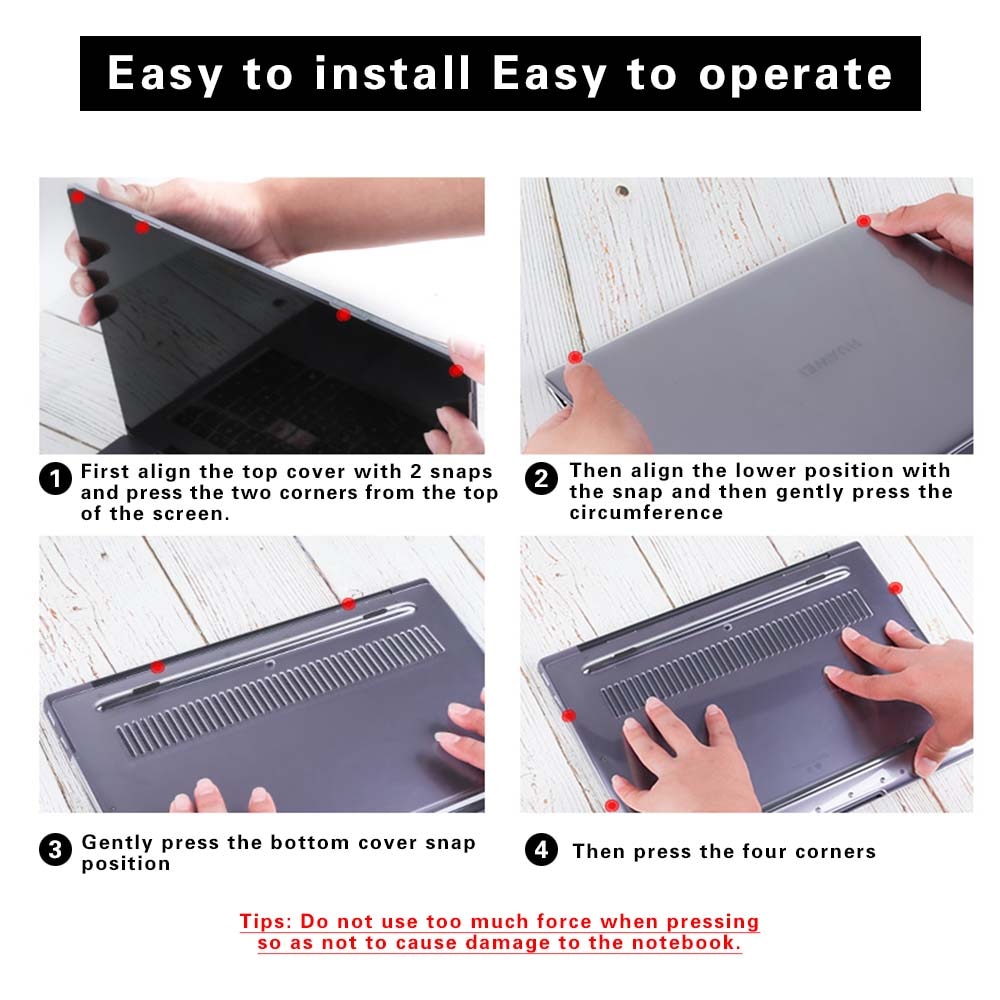 Easy to install Easy to operate

HUAWEI

1 First align the top cover with 2 snaps and press the two corners from the top of the screen.

2 Then align the lower position with the snap and then gently press the circumference

3 Gently press the bottom cover snap position

4 Then press the four corners

Tips: Do not use too much force when pressing so as not to cause damage to the notebook.