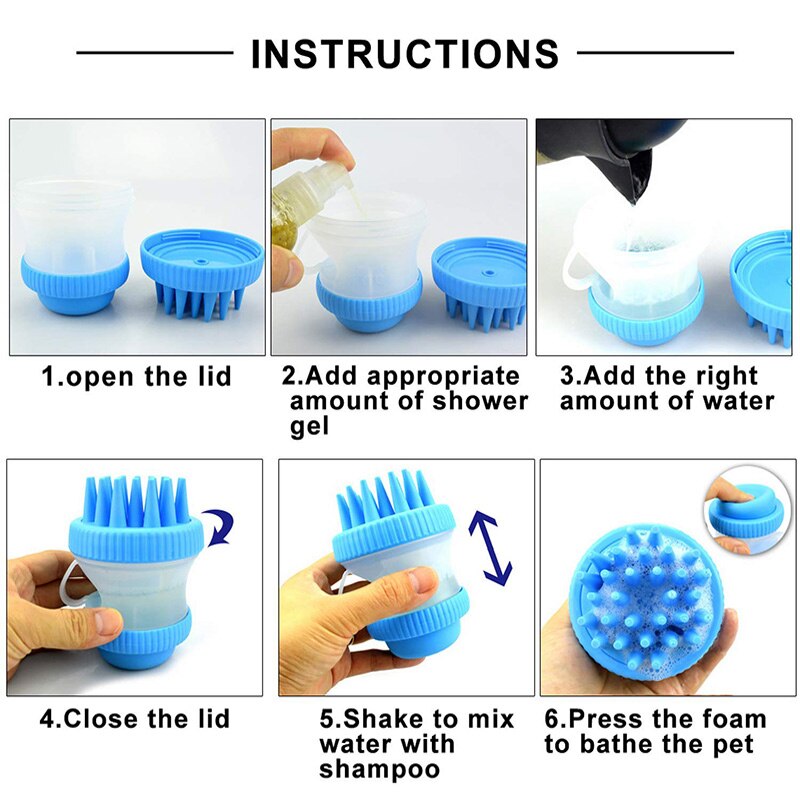 INSTRUCTIONS

1.open the lid

2.Add appropriate amount of shower gel

3.Add the right amount of water

4.Close the lid

5.Shake to mix water with shampoo

6.Press the foam to bathe the pet