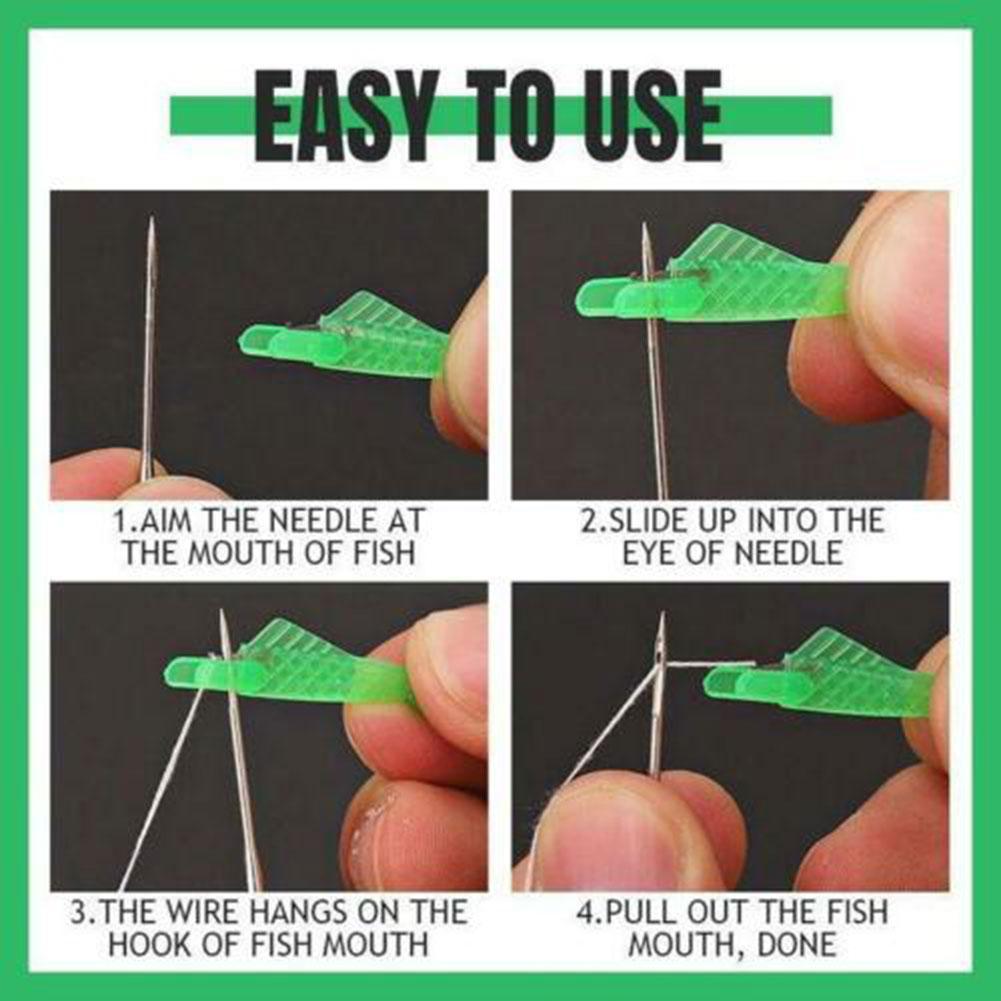 EASY TO USE

1.AIM THE NEEDLE AT THE MOUTH OF FISH

2.SLIDE UP INTO THE EYE OF NEEDLE

3.THE WIRE HANGS ON THE HOOK OF FISH MOUTH

4.PULL OUT THE FISH MOUTH, DONE