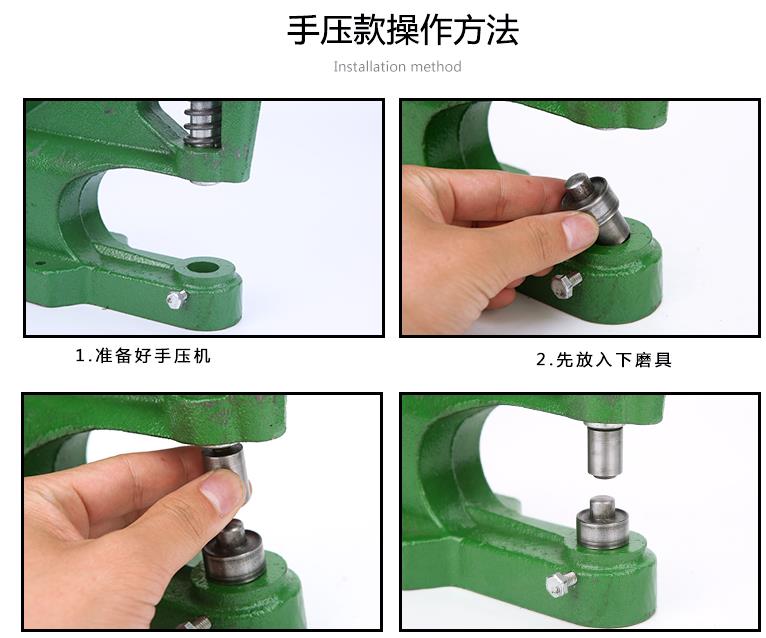 手压款操作方法

Installation method

1.准备好手压机

2.先放入下磨具