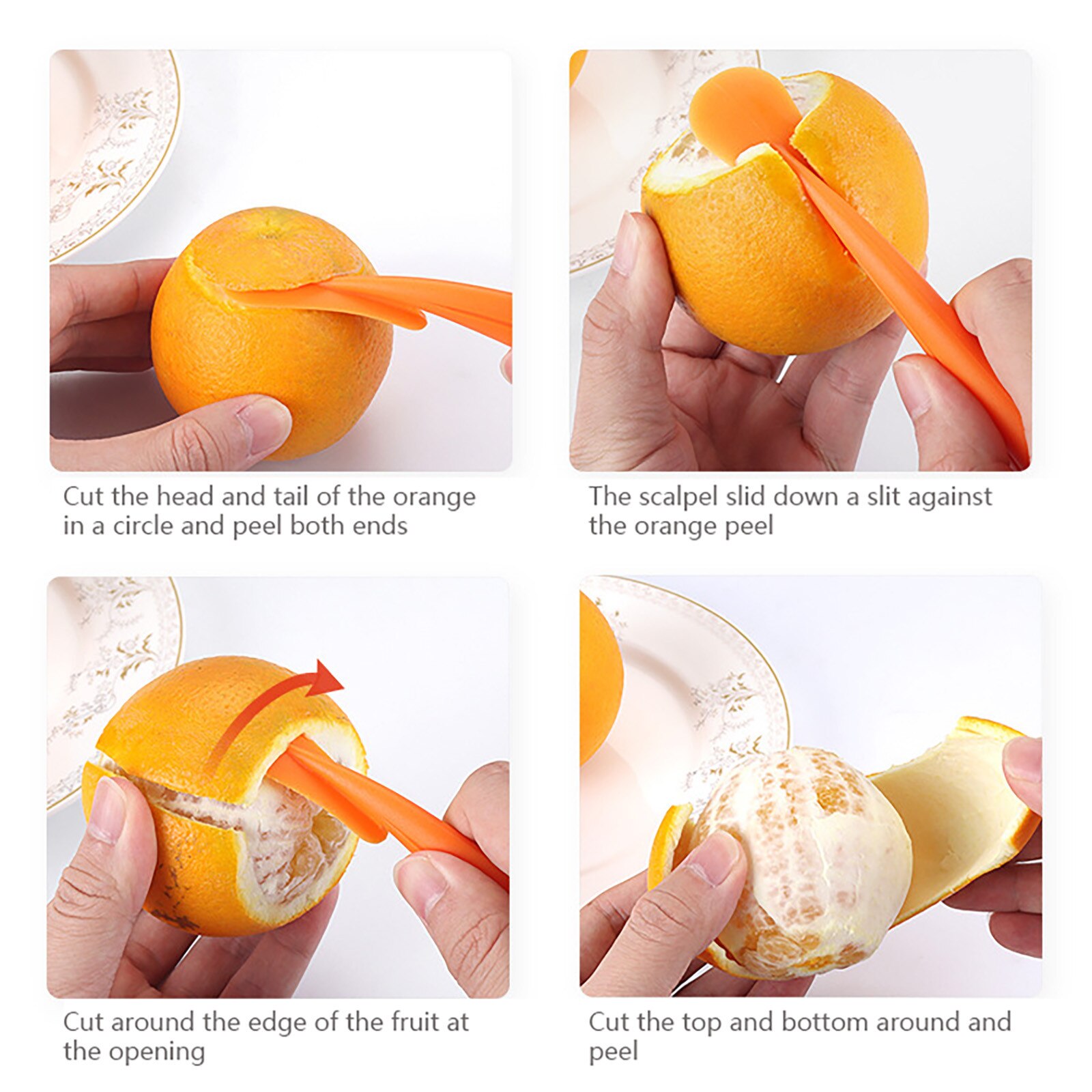 Cut the head and tail of the orange in a circle and peel both ends

The scalpel slid down a slit against the orange peel

Cut around the edge of the fruit at the opening

Cut the top and bottom around and peel