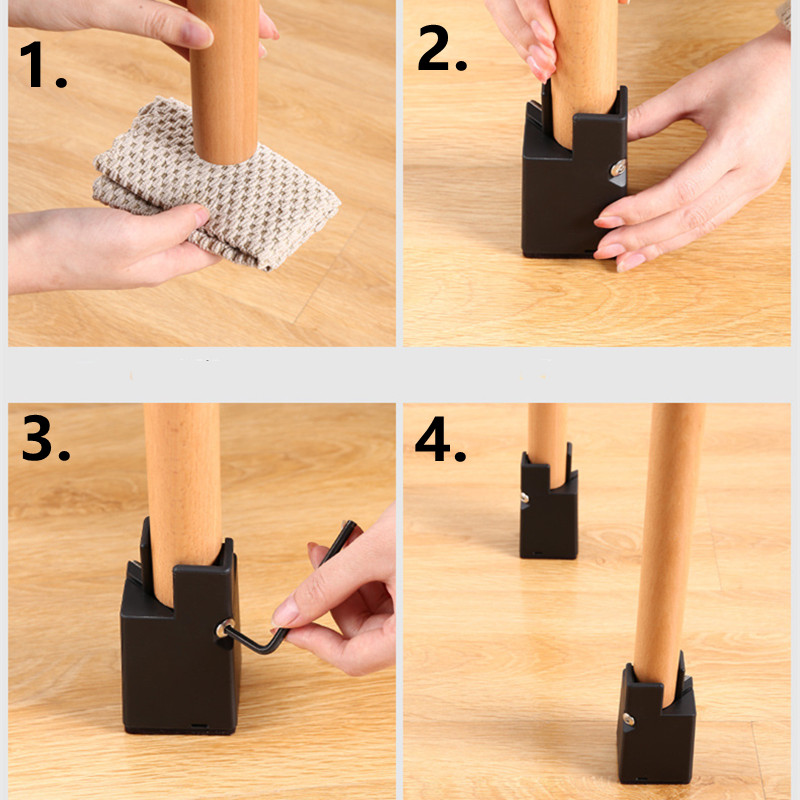 1.

2.

3.

4.