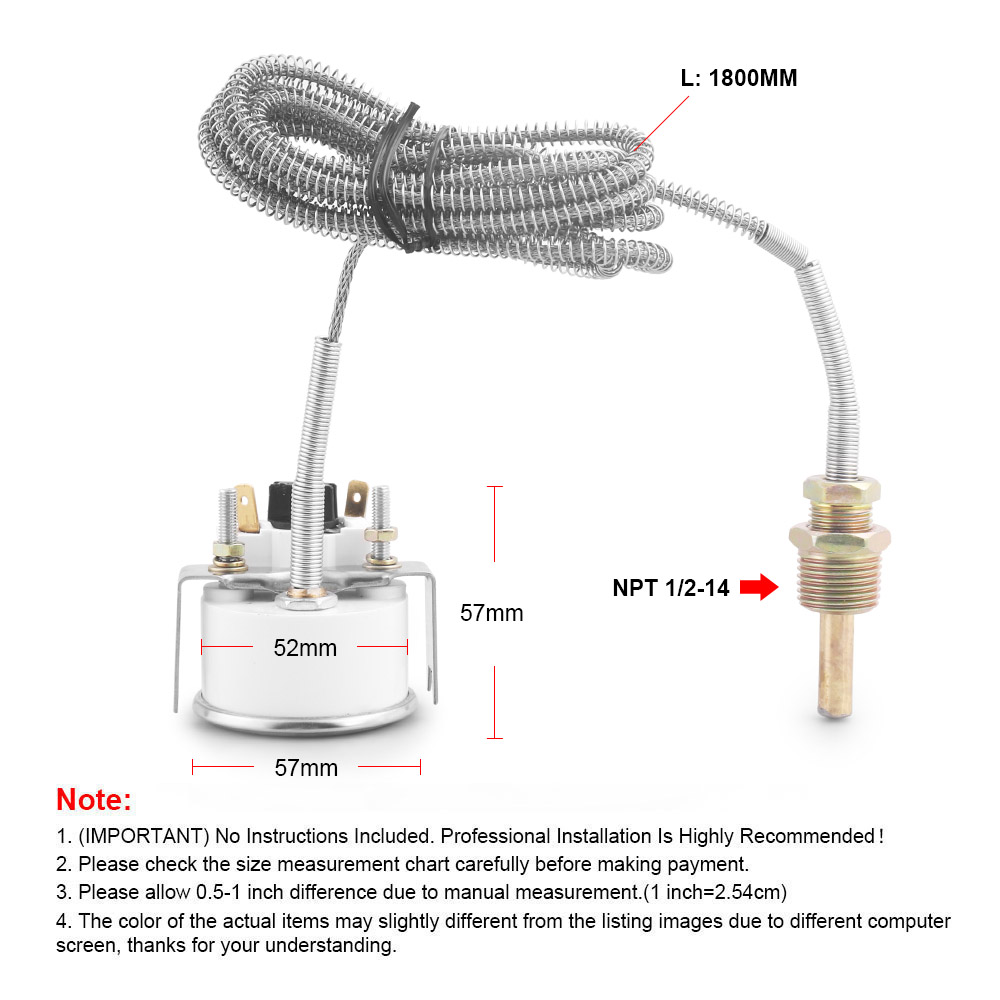 L: 1800MM

NPT 1/2-14

57mm

52mm

57mm

Note:

1. (IMPORTANT) No Instructions Included. Professional Installation Is Highly Recommended！

2. Please check the size measurement chart carefully before making payment.

3. Please allow 0.5-1 inch difference due to manual measurement.(1 inch=2.54cm)

4. The color of the actual items may slightly different from the listing images due to different computer screen, thanks for your understanding.