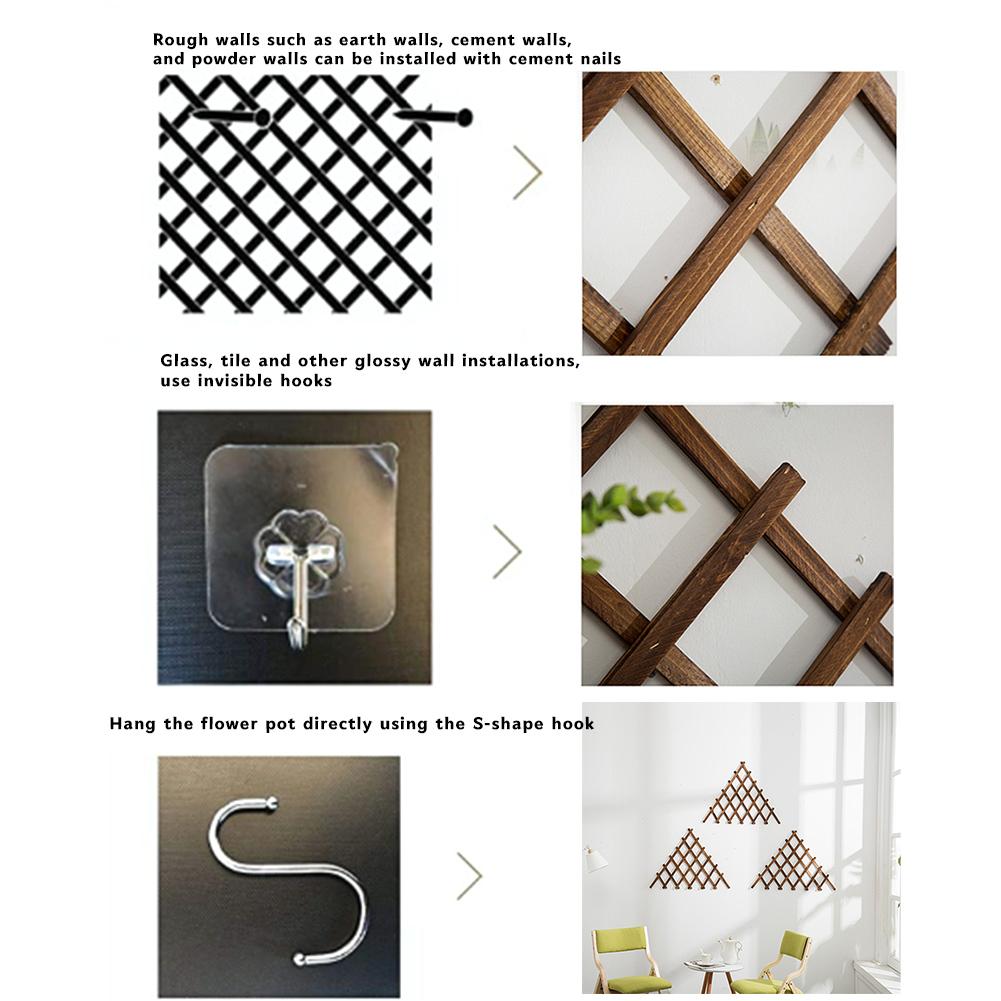 Rough walls such as earth walls, cement walls, and powder walls can be installed with cement nails

Glass, tile and other glossy wall installations, use invisible hooks

Hang the flower pot directly using the S-shape hook