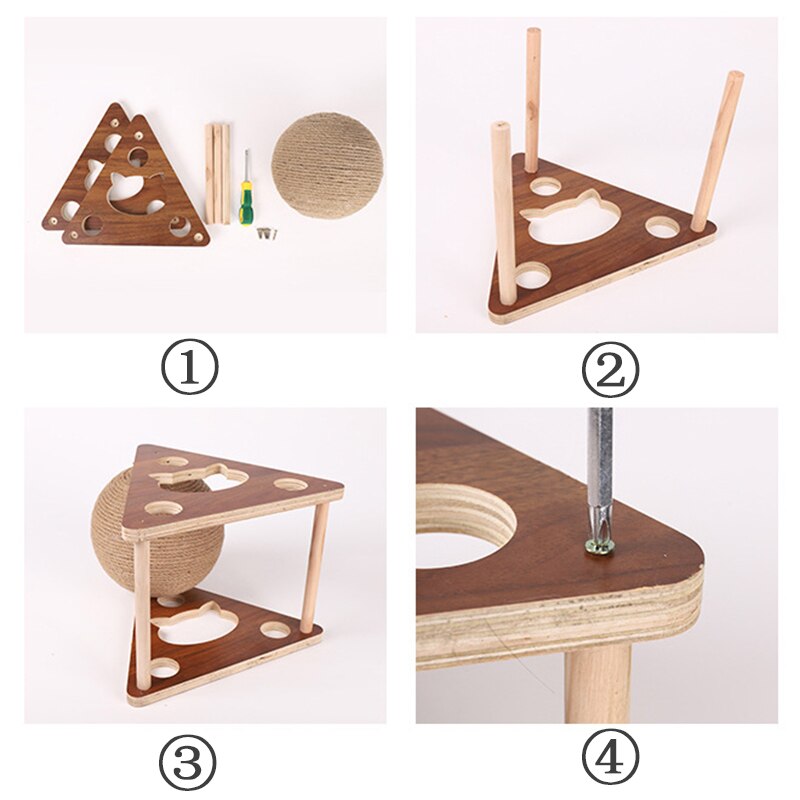 ①

②

③

④