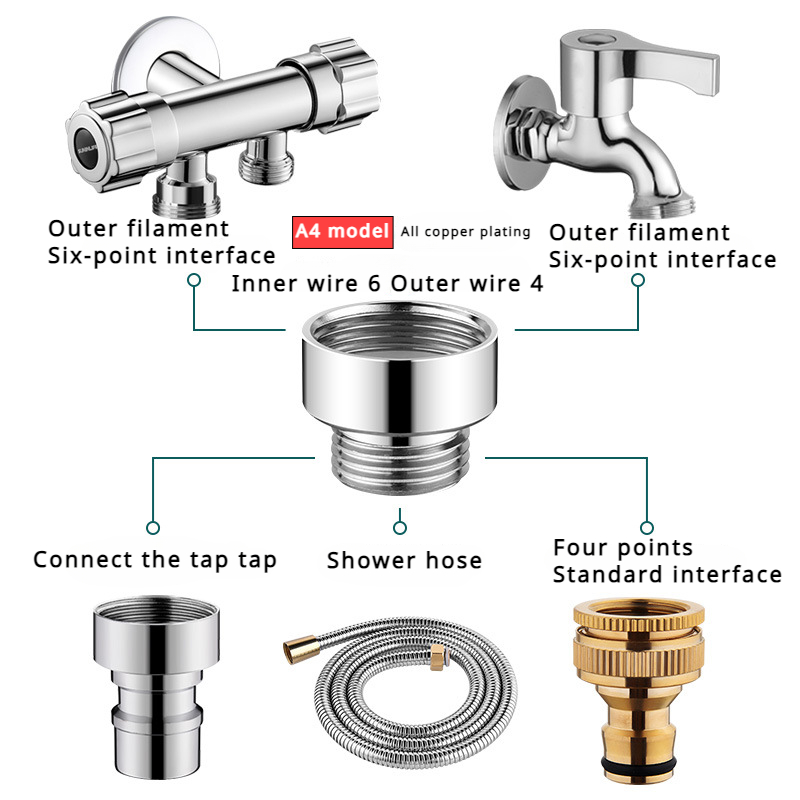 Outer filament
Six-point interface

A4 model All copper plating

Outer filament
Six-point interface

Inner wire 6 Outer wire 4

Connect the tap tap

Shower hose

Four points
Standard interface