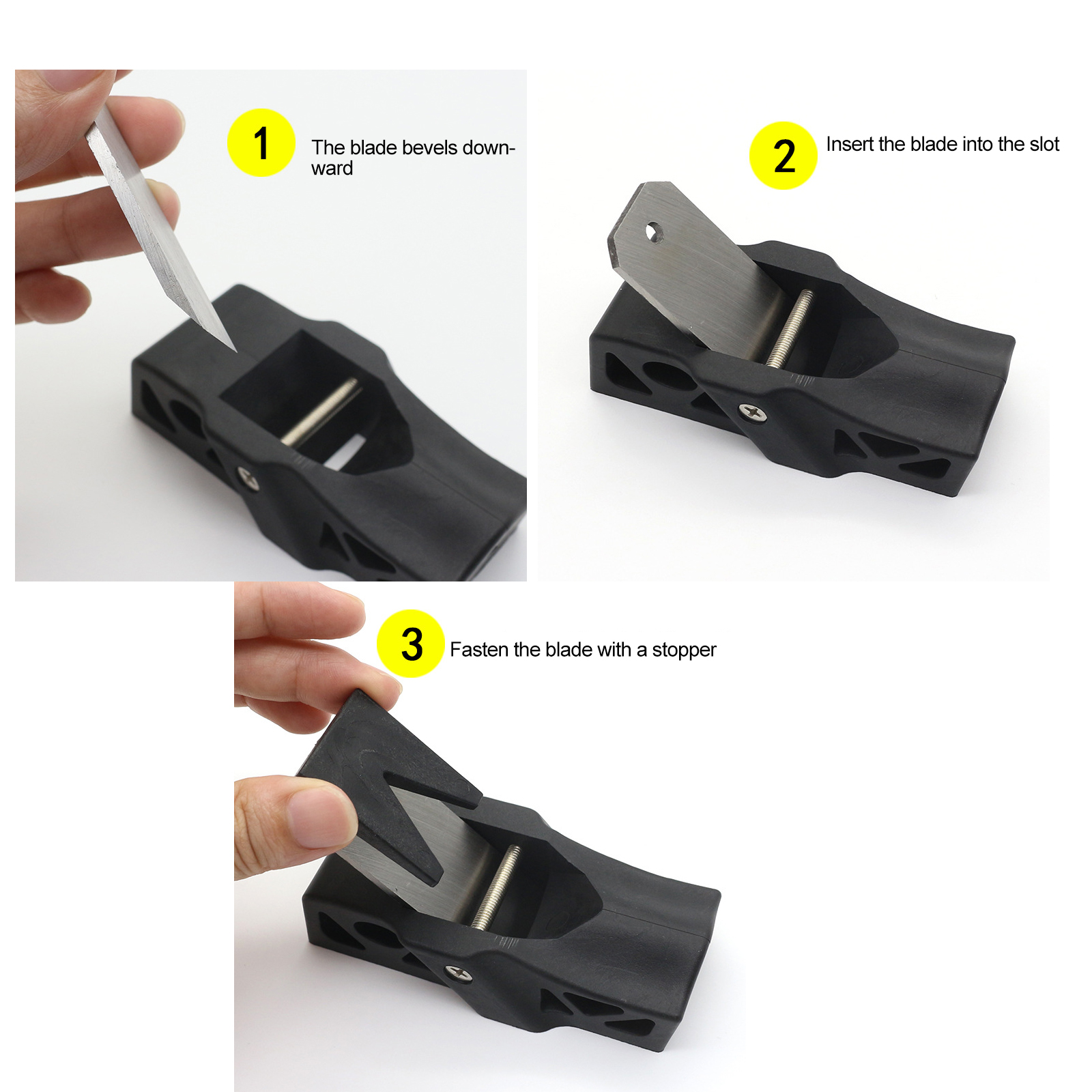 1 The blade bevels downward

2 Insert the blade into the slot

3 Fasten the blade with a stopper