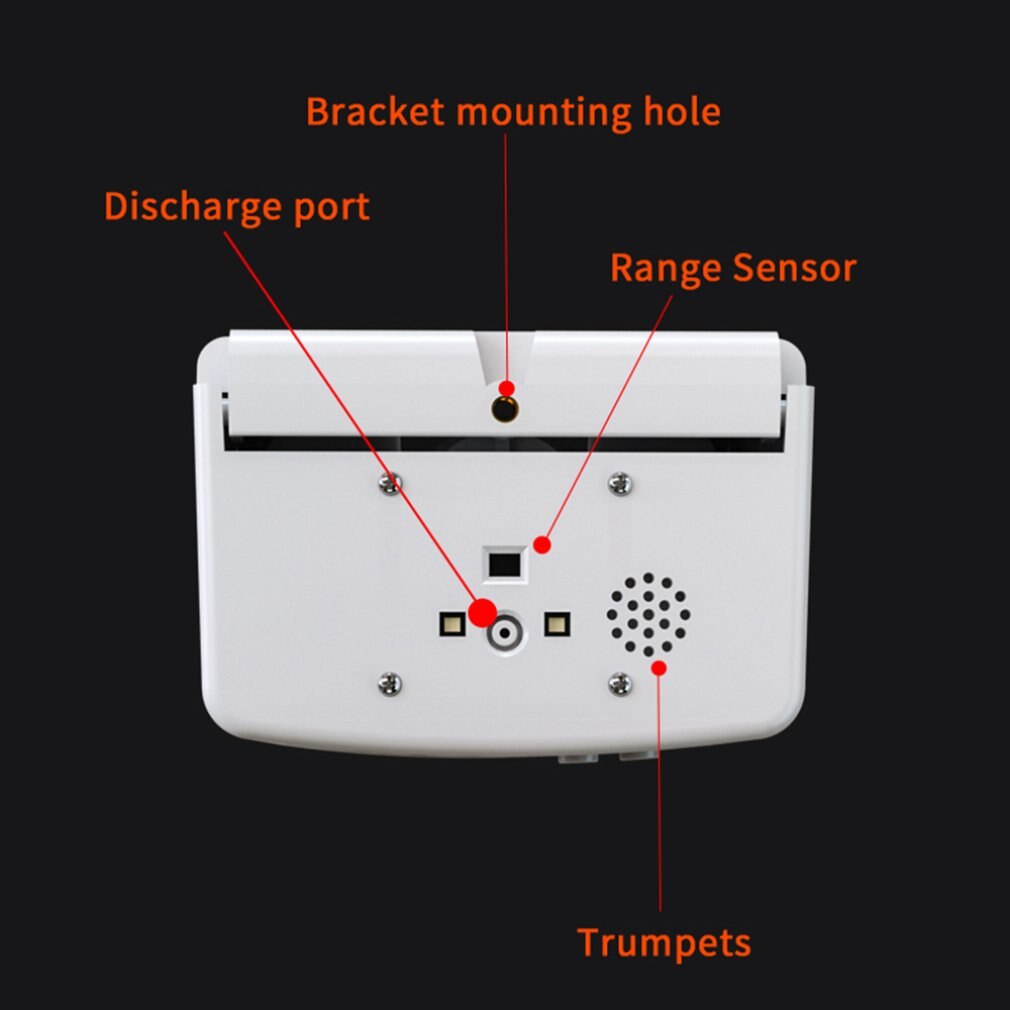 Bracket mounting hole

Discharge port

Range Sensor

Trumpets