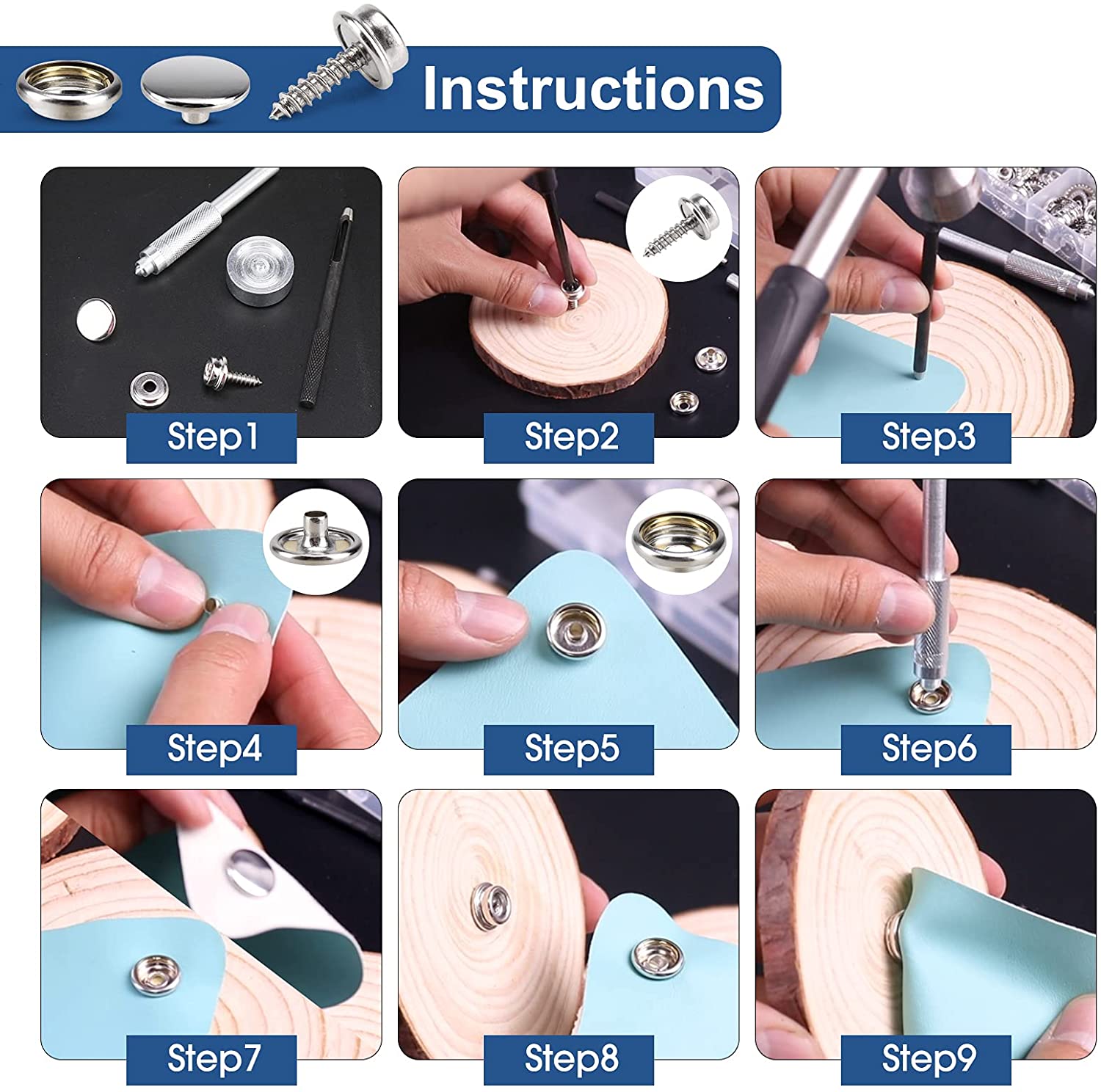 Instructions

Step1

Step2

Step3

Step4

Step5

Step6

Step7

Step8

Step9