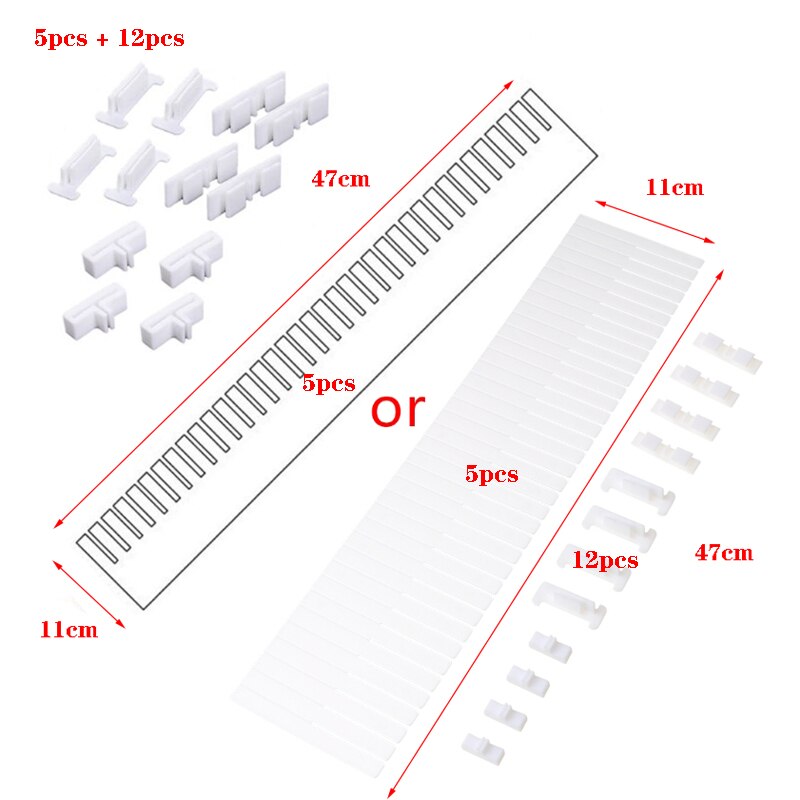 5pcs + 12pcs

47cm

11cm

5pcs

or

5pcs

12pcs

47cm

11cm