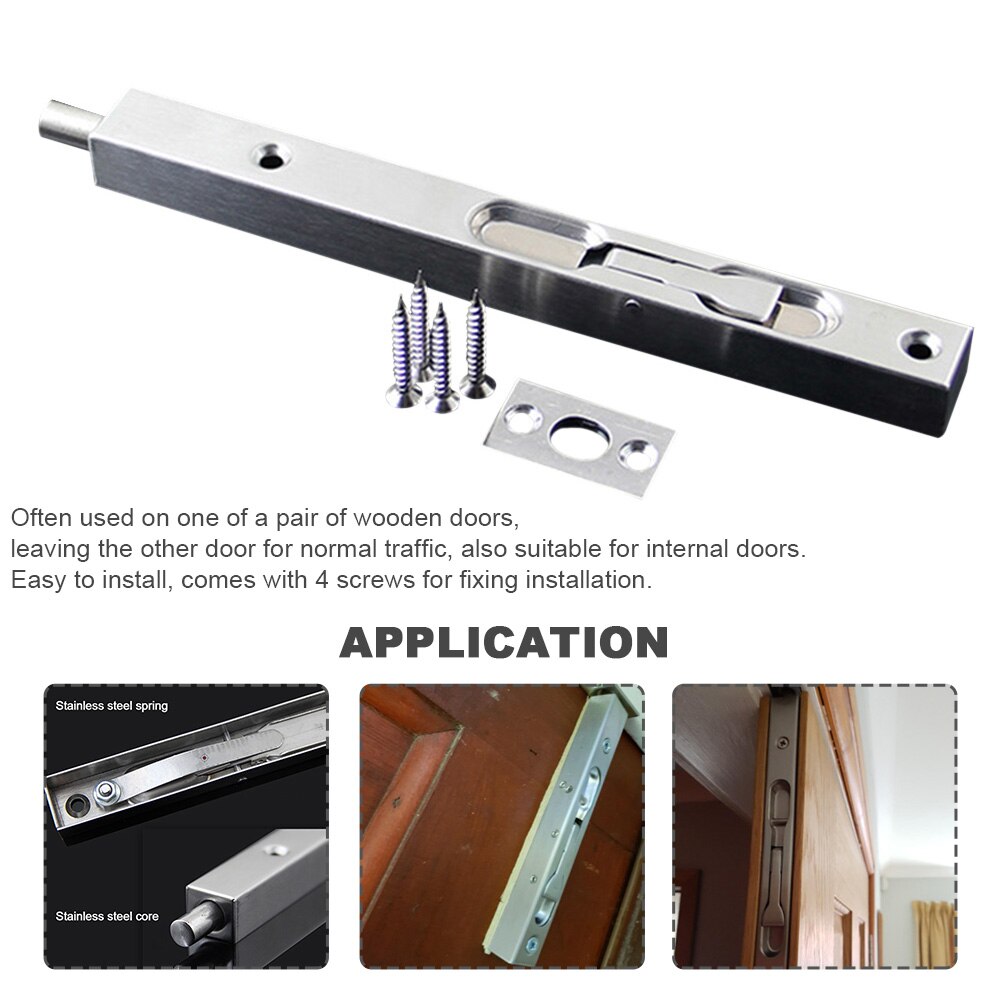 Often used on one of a pair of wooden doors,
leaving the other door for normal traffic, also suitable for internal doors.
Easy to install, comes with 4 screws for fixing installation.

APPLICATION

Stainless steel spring

Stainless steel core