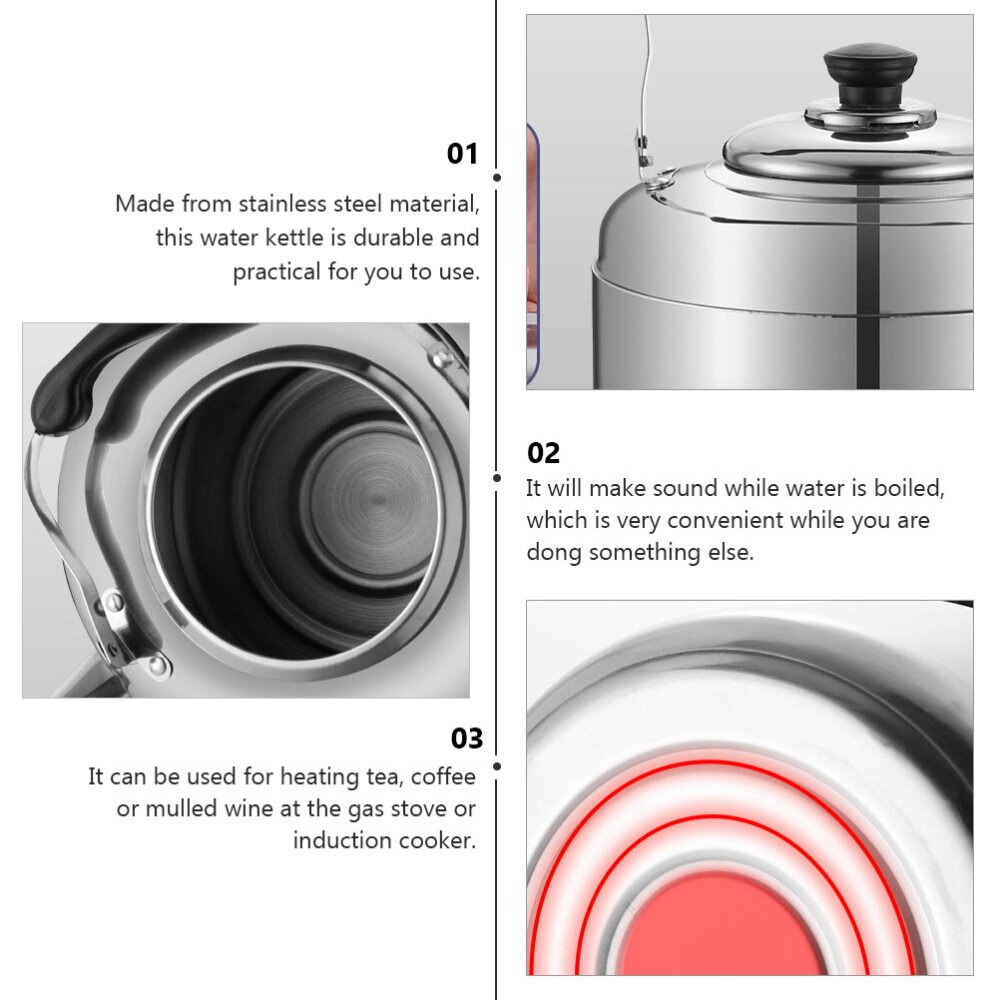 01
Made from stainless steel material, this water kettle is durable and practical for you to use.

02
It will make sound while water is boiled, which is very convenient while you are dong something else.

03
It can be used for heating tea, coffee or mulled wine at the gas stove or induction cooker.