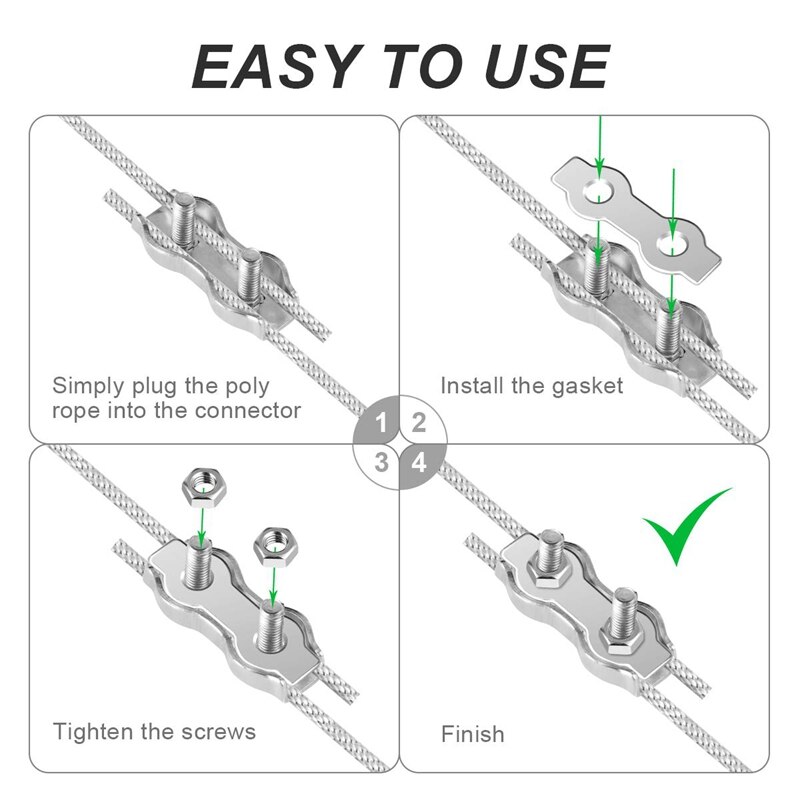 EASY TO USE

Simply plug the poly rope into the connector

Install the gasket

1 2 3 4

Tighten the screws

Finish