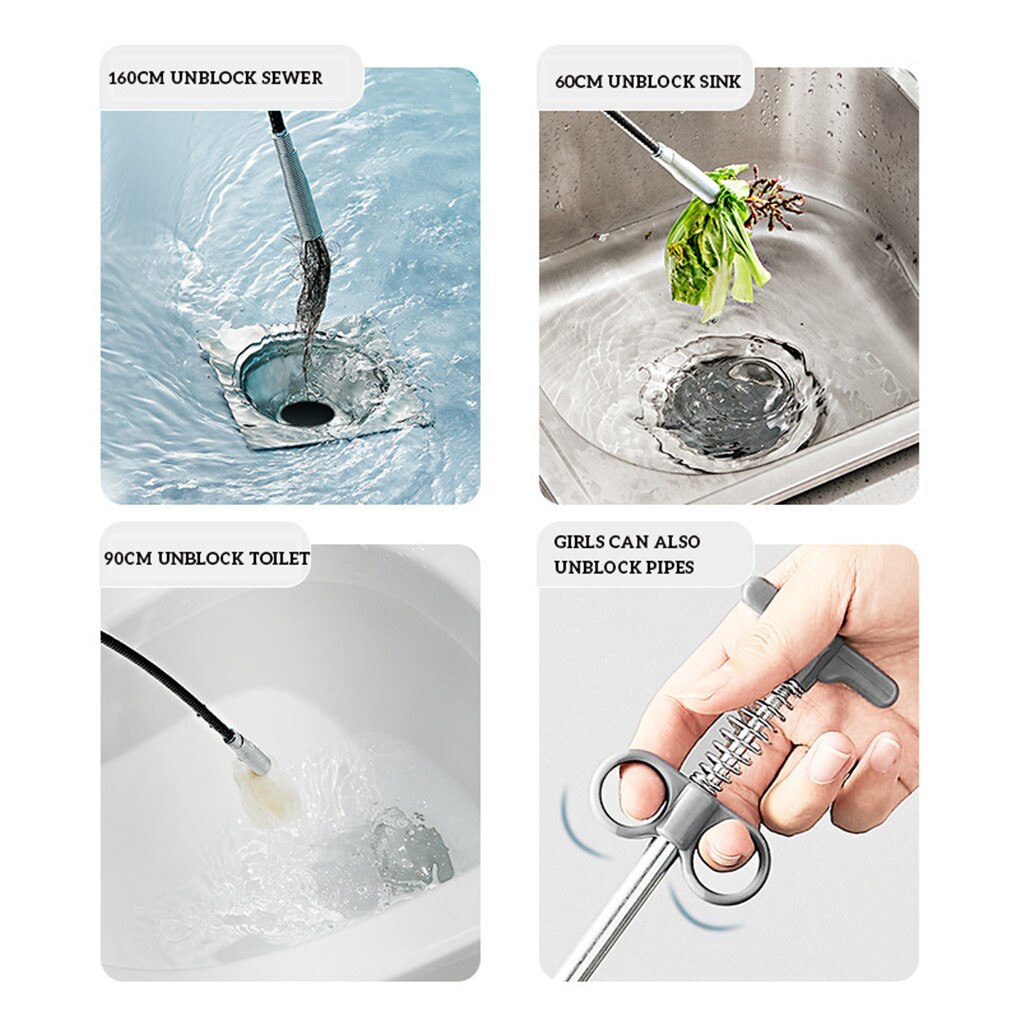 160CM UNBLOCK SEWER

60CM UNBLOCK SINK

90CM UNBLOCK TOILET

GIRLS CAN ALSO UNBLOCK PIPES