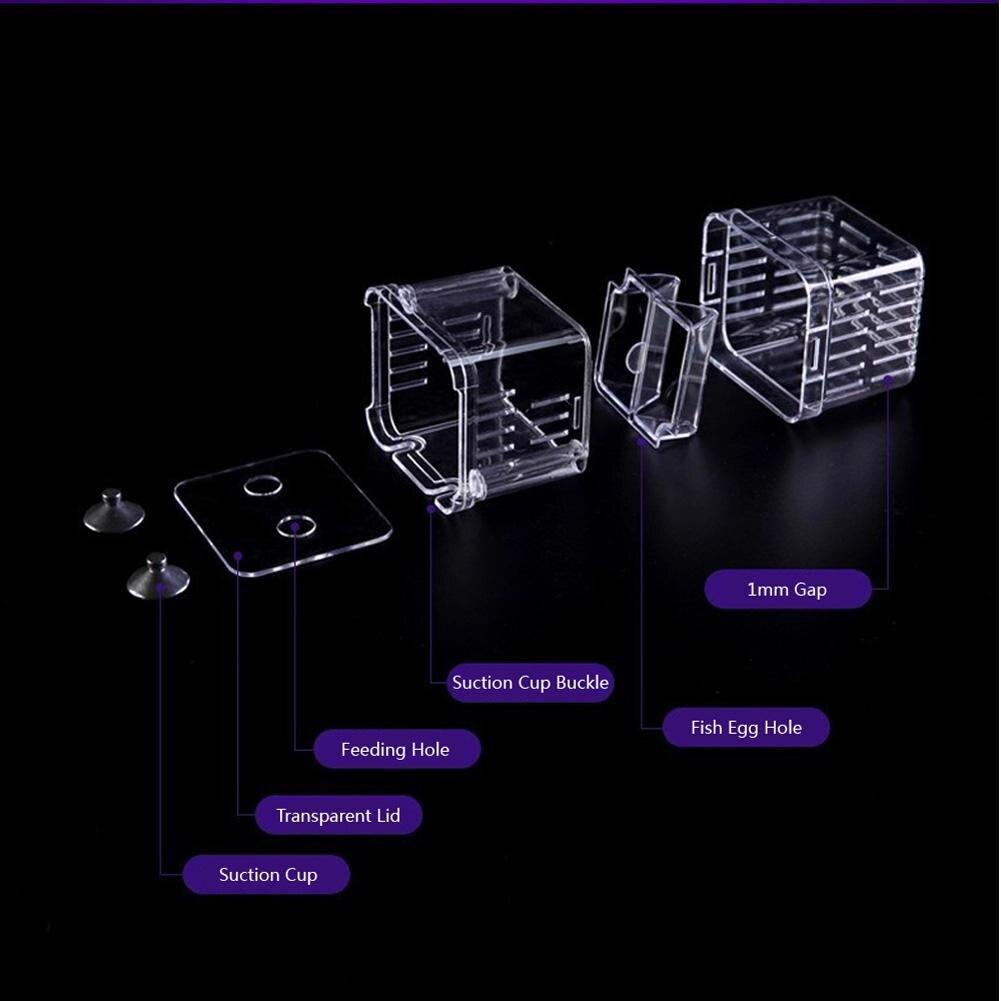 1mm Gap

Suction Cup Buckle

Fish Egg Hole

Feeding Hole

Transparent Lid

Suction Cup